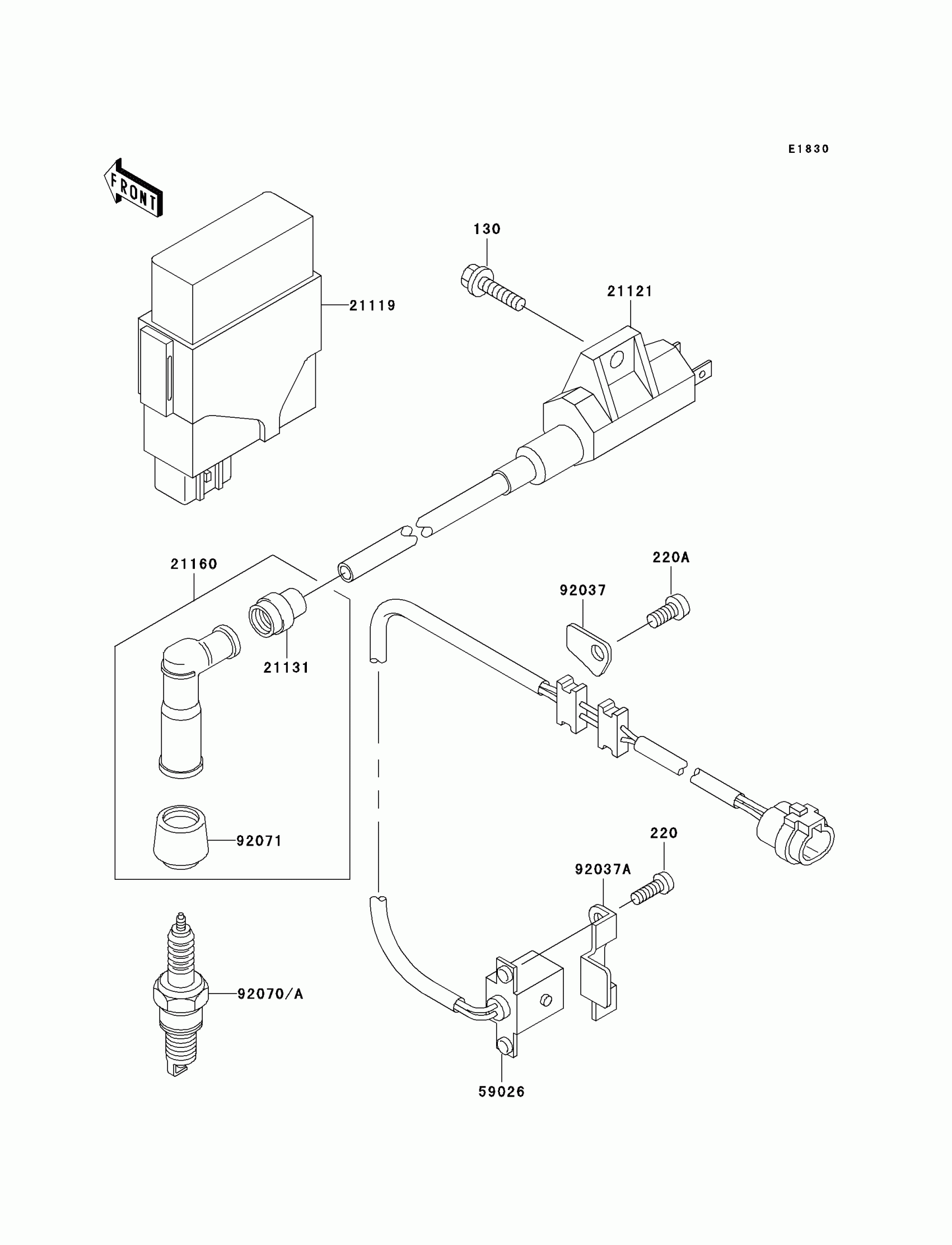 E1830

FRONT

130

21121

21119

21160

220A

92037

21131

92071

220

92037A

92070/A

59026