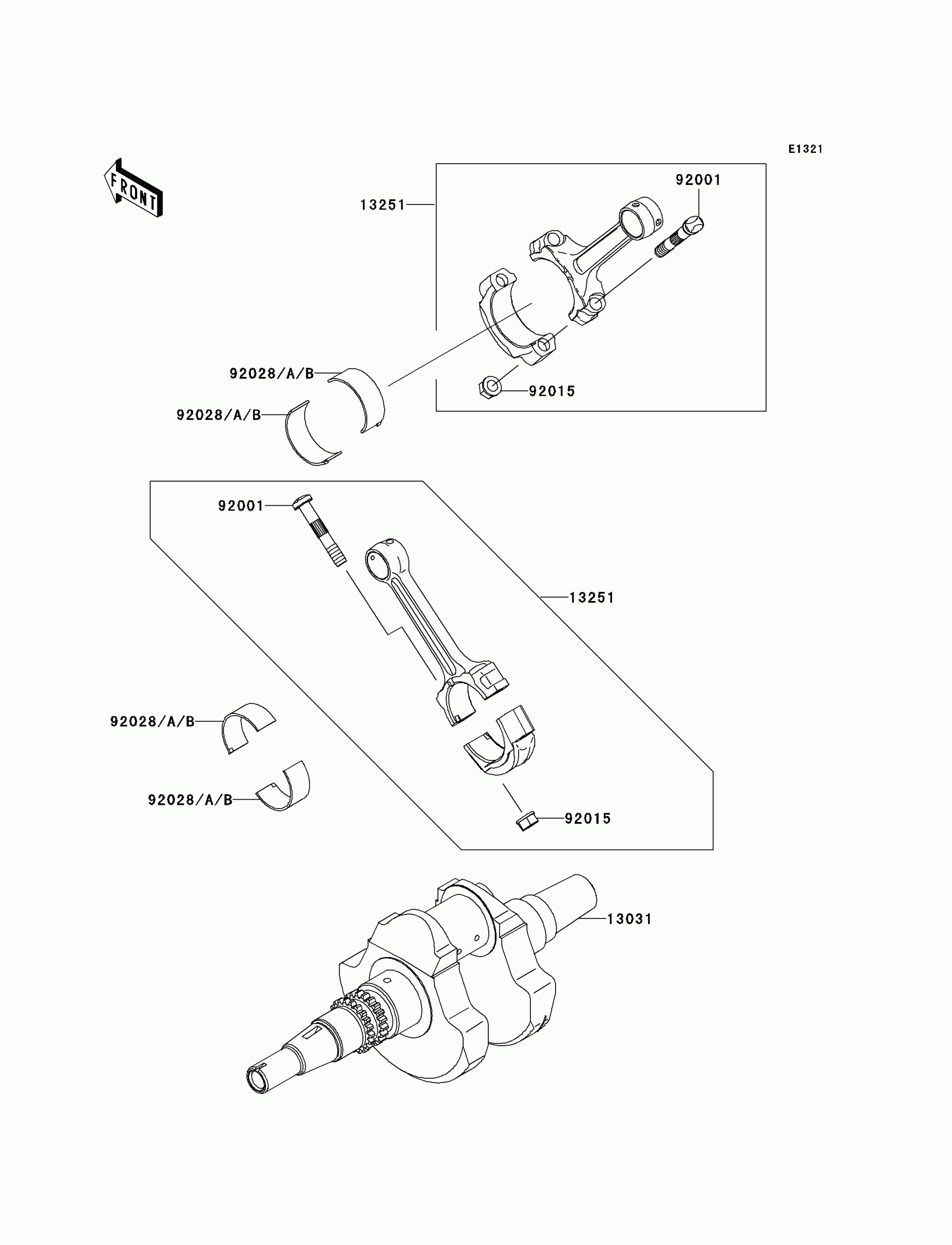 E1321

FRONT

13251

92001

92028/A/B

92028/A/B

92015

92001

13251

92028/A/B

92028/A/B

92015

13031