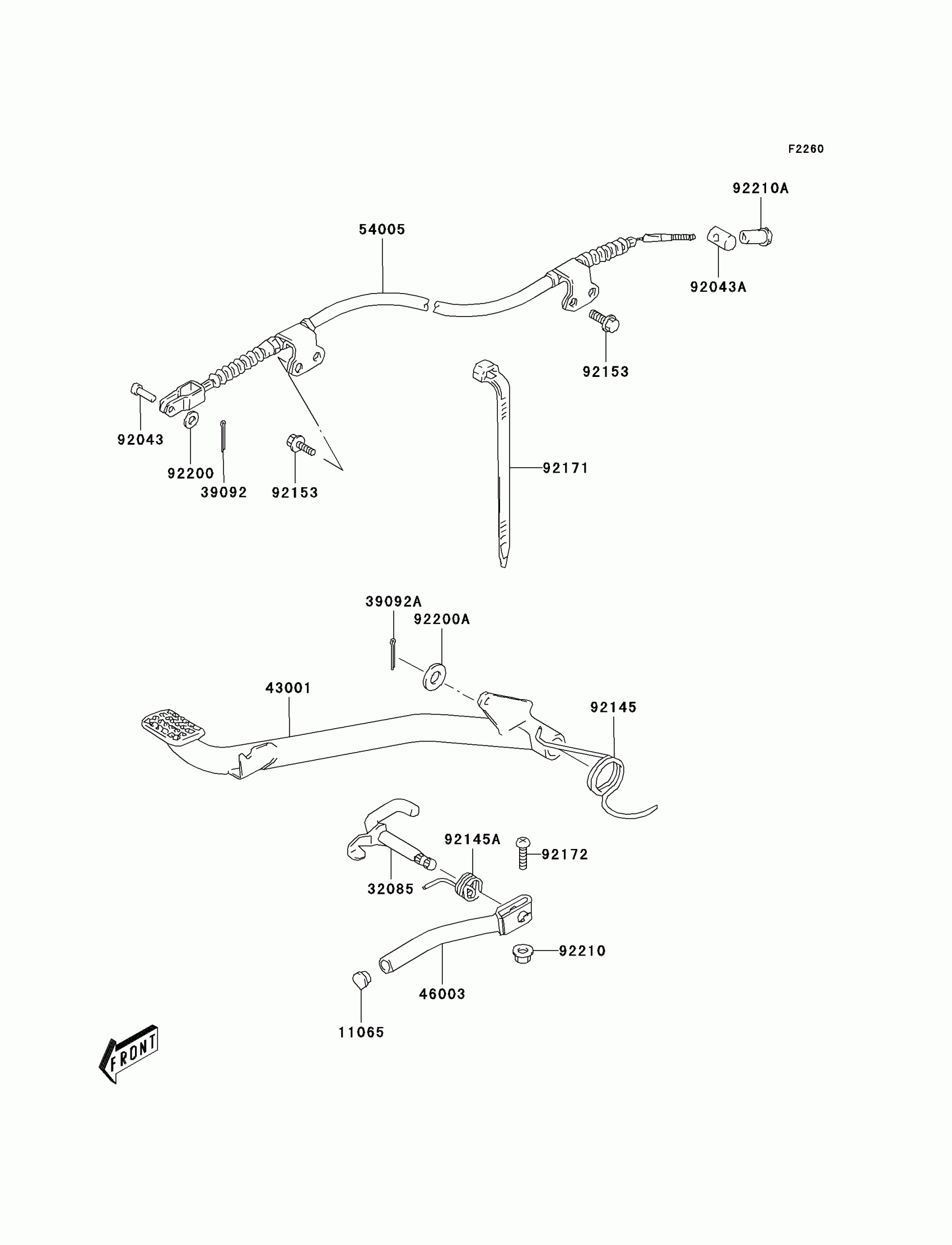 F2260

92210A

54005

92043A

92153

92043

92200

39092

92153

92171

39092A

92200A

43001

92145

92145A

92172

32085

92210

46003

11065

FRONT