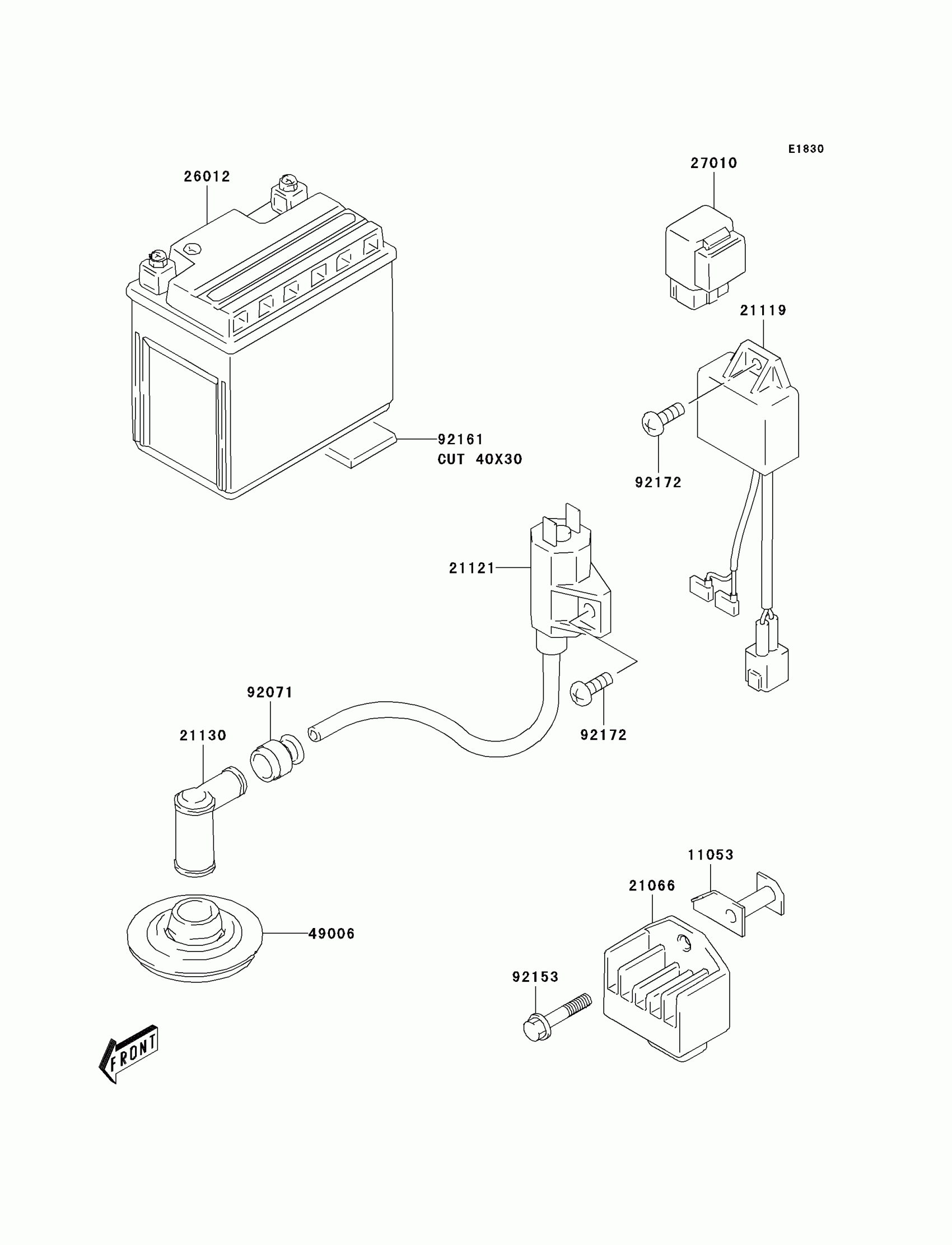 E1830

26012

27010

21119

92161
CUT 40X30

92172

21121

92071

21130

92172

11053

21066

49006

92153

FRONT