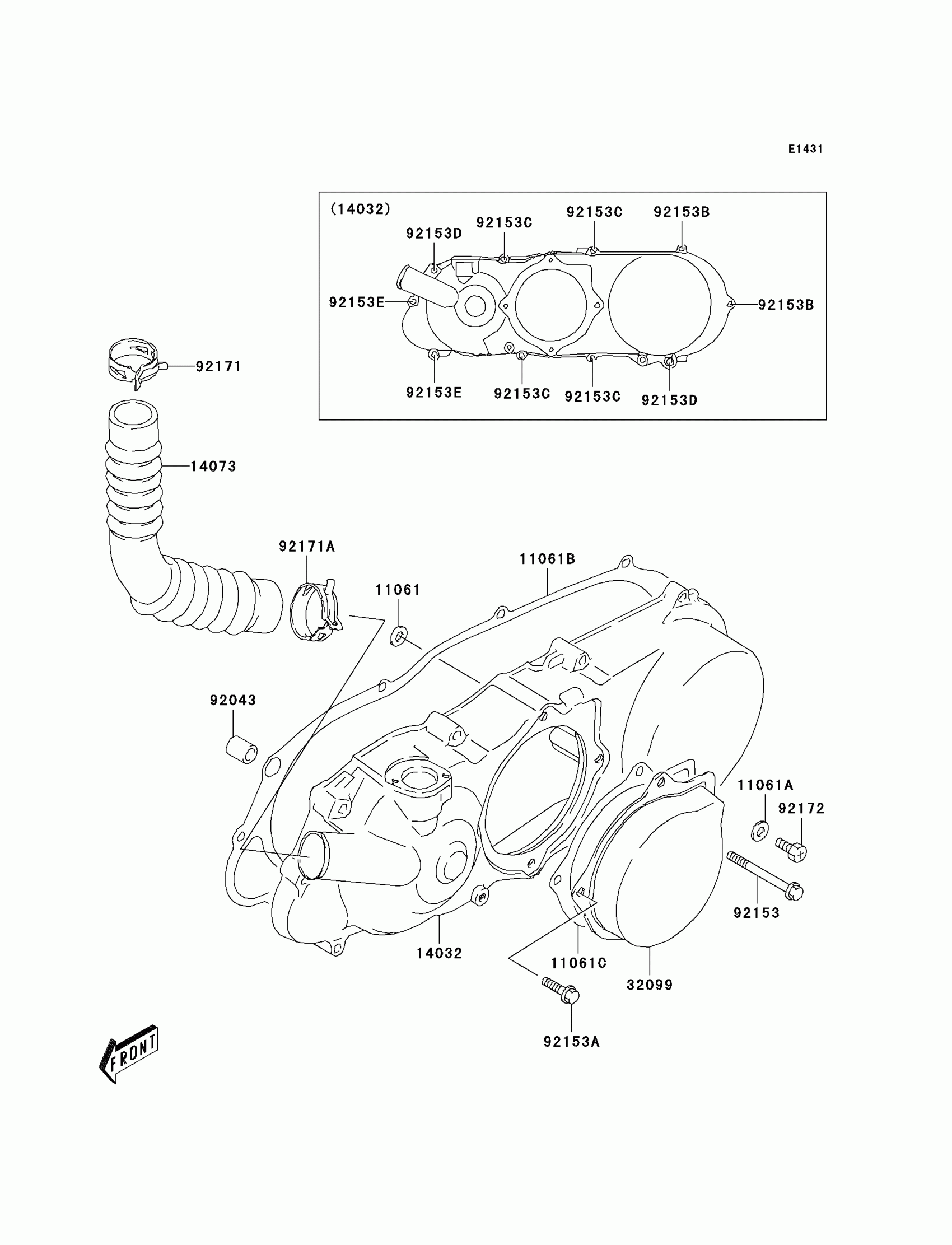 E1431

(14032)
92153D
92153C
92153C
92153B
92153E
92153B
92153E
92153C
92153C
92153D

92171
14073
92171A
11061
11061B
92043
11061A
92172
92153
14032
11061C
32099
92153A
FRONT