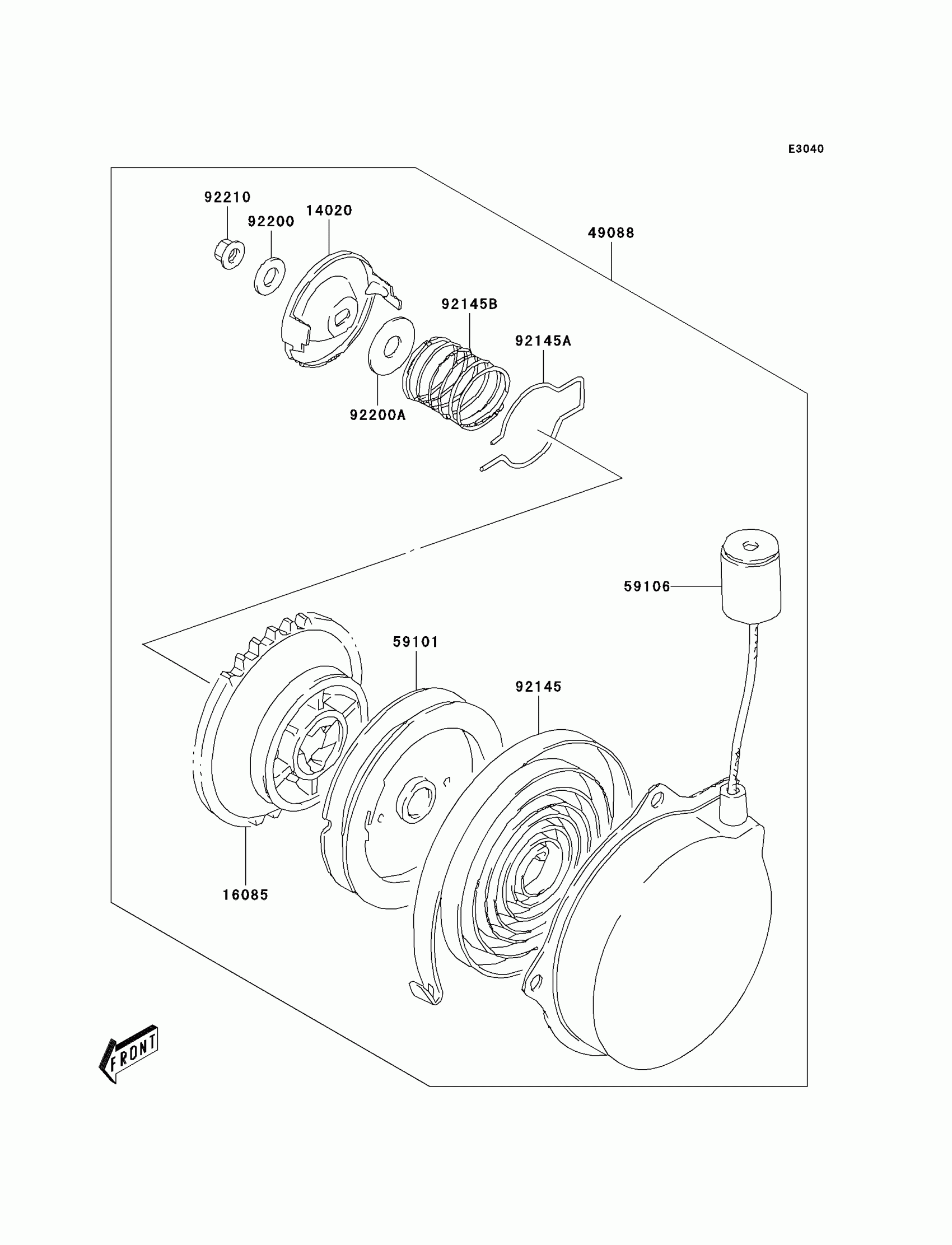 E3040

92210
92200
14020
49088
92145B
92145A
92200A
59106
59101
92145
16085
FRONT