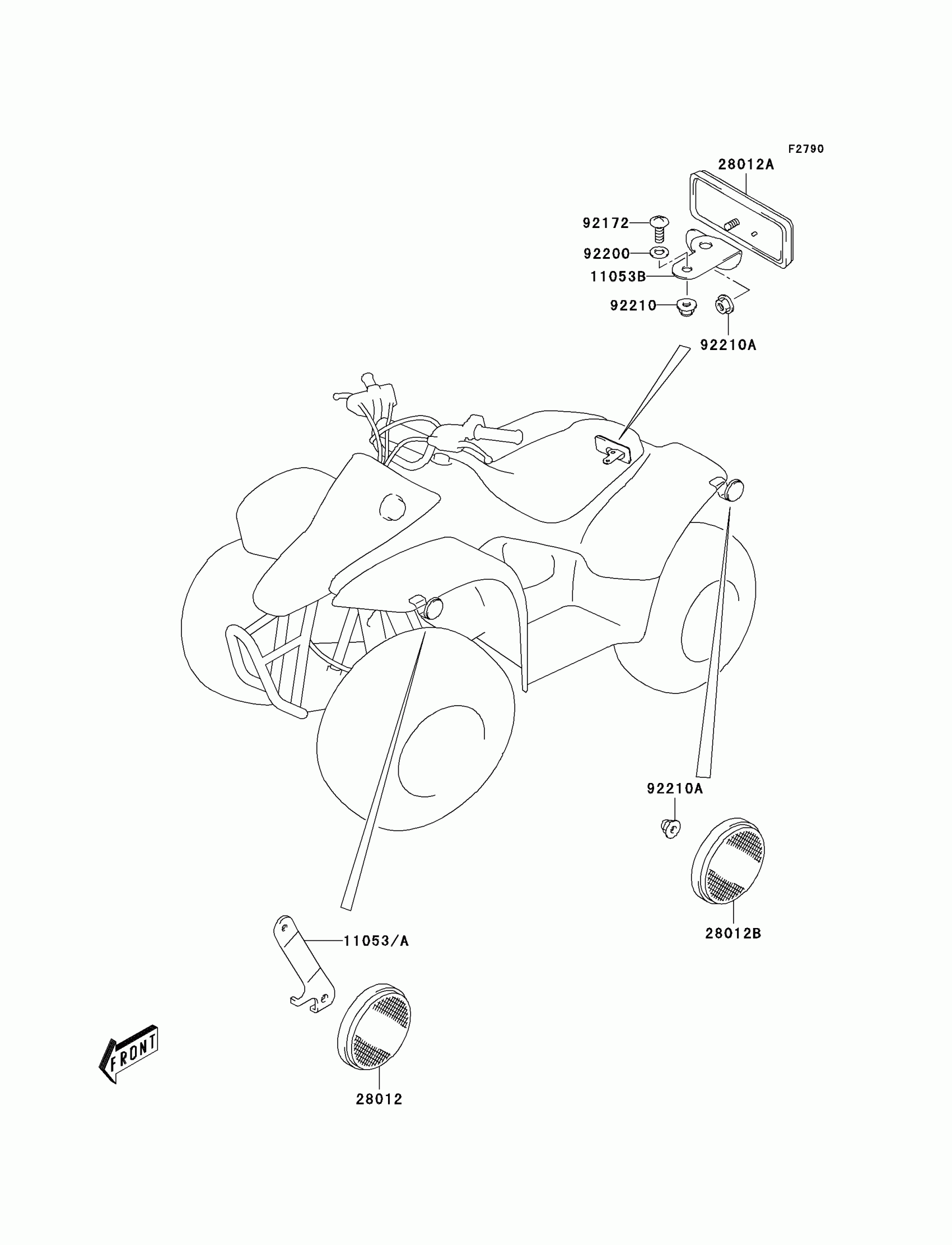 F2790

28012A

92172

92200

11053B

92210

92210A

92210A

28012B

11053/A

FRONT

28012