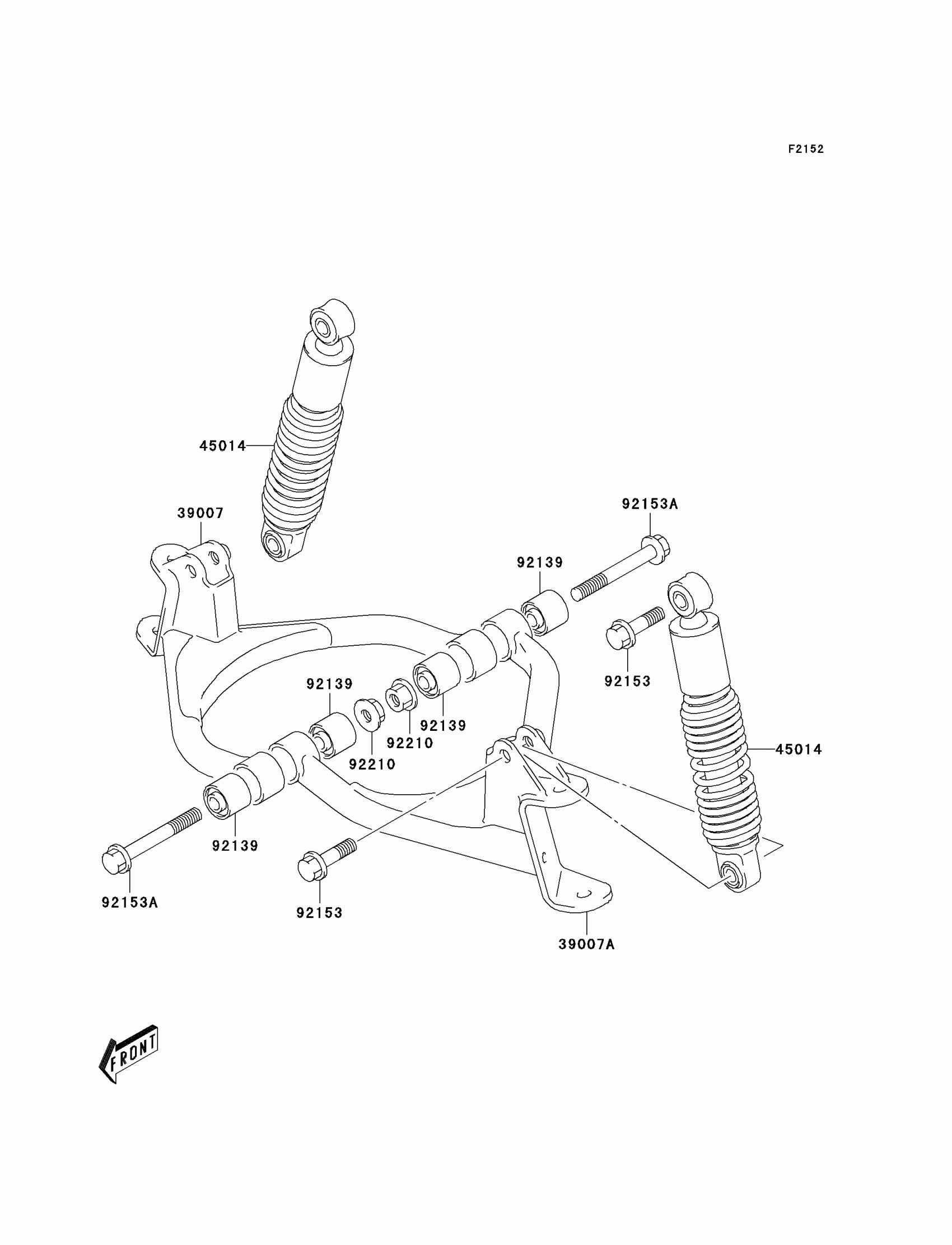 F2152

45014

39007

92153A

92139

92153

92139

92139

92210

92210

45014

92139

92153A

92153

39007A

FRONT