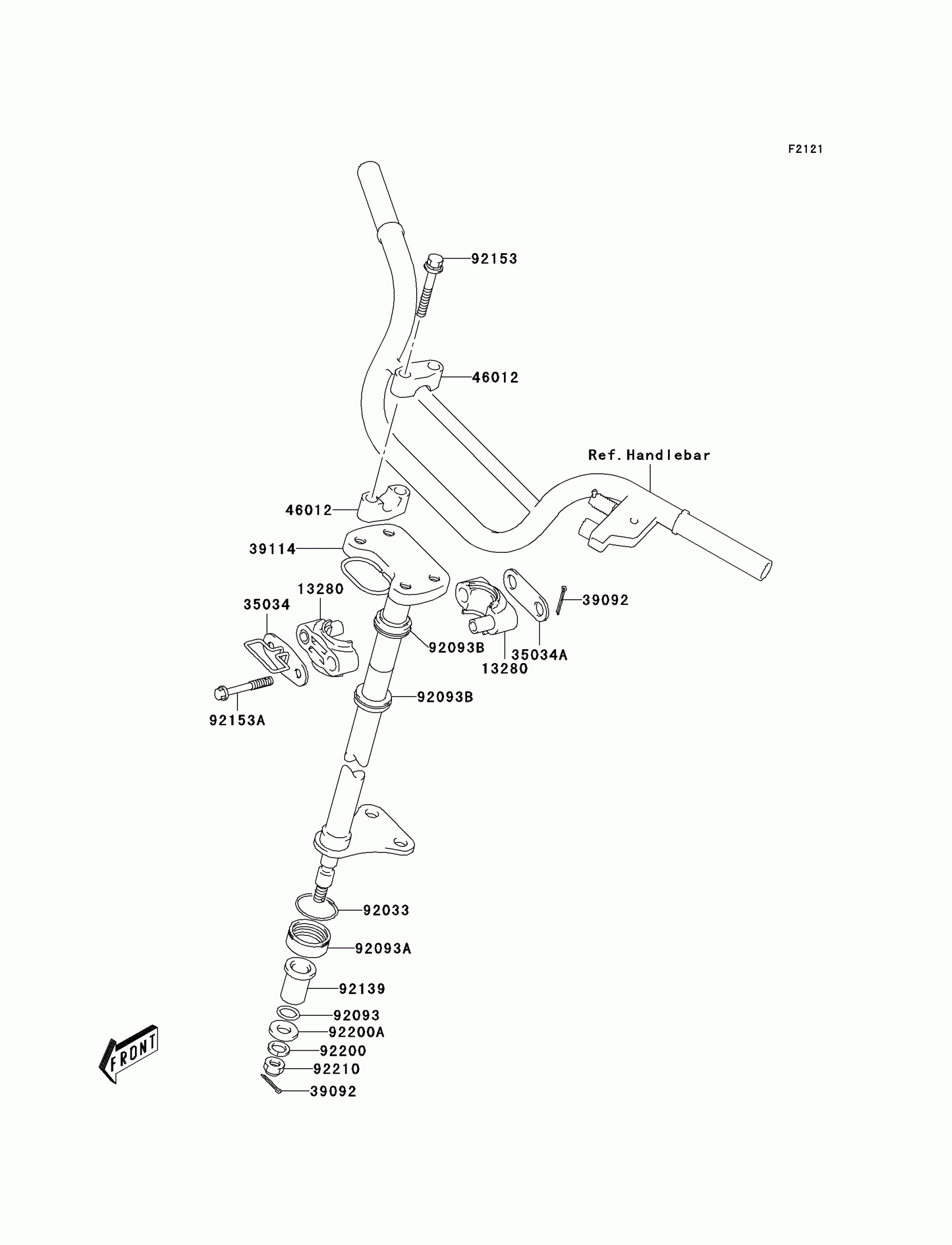 F2121

92153

46012

Ref. Handlebar

46012

39114

13280

35034

39092

92093B

35034A

13280

92093B

92153A

92033

92093A

92139

92093

92200A

92200

92210

39092

FRONT