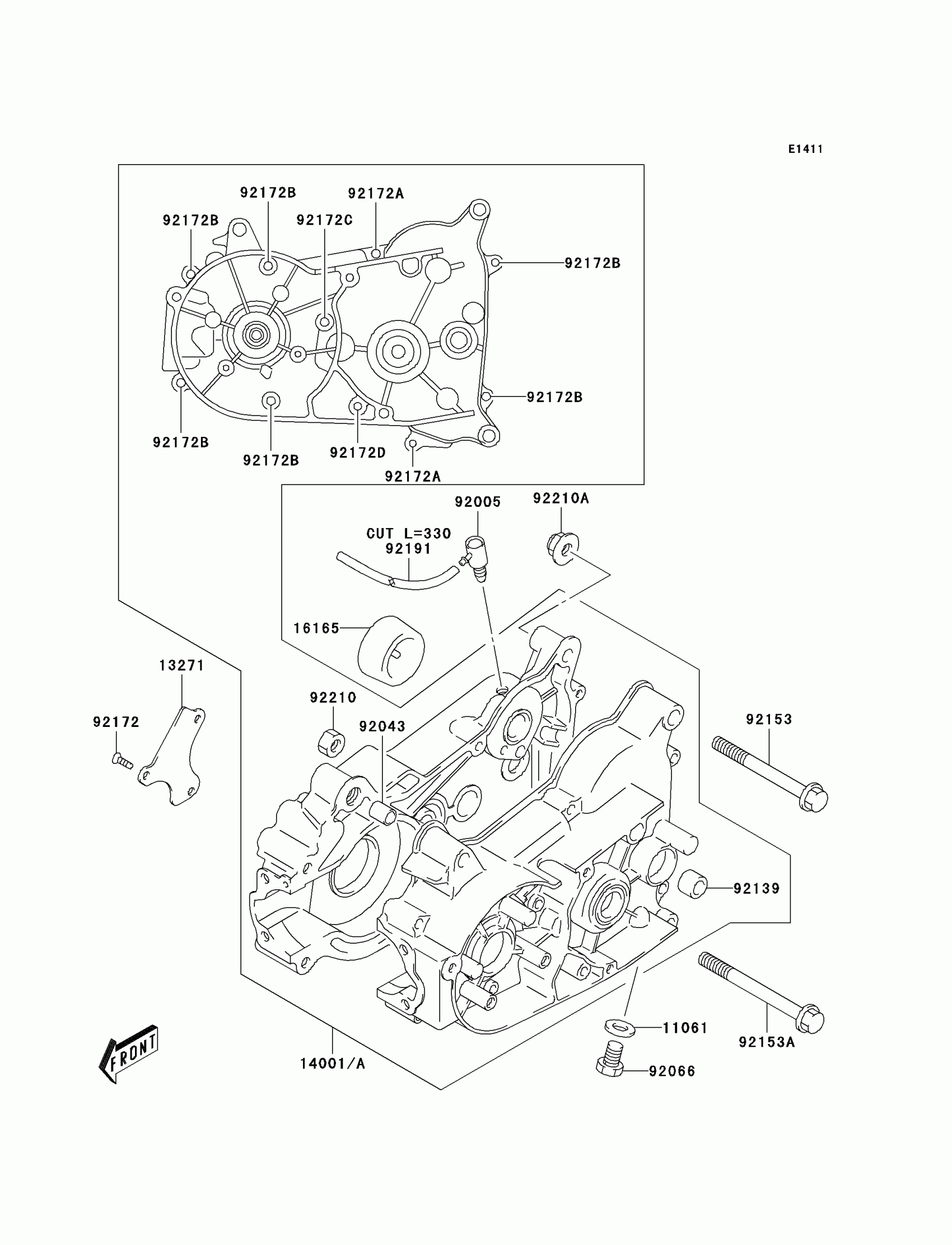 E1411

92172B
92172A
92172B
92172C
92172B
92172B
92172B
92172B
92172D
92172A

92005
92210A
CUT L=330
92191
16165

13271
92172
92210
92043
92153
92139
11061
92153A
92066
14001/A

FRONT