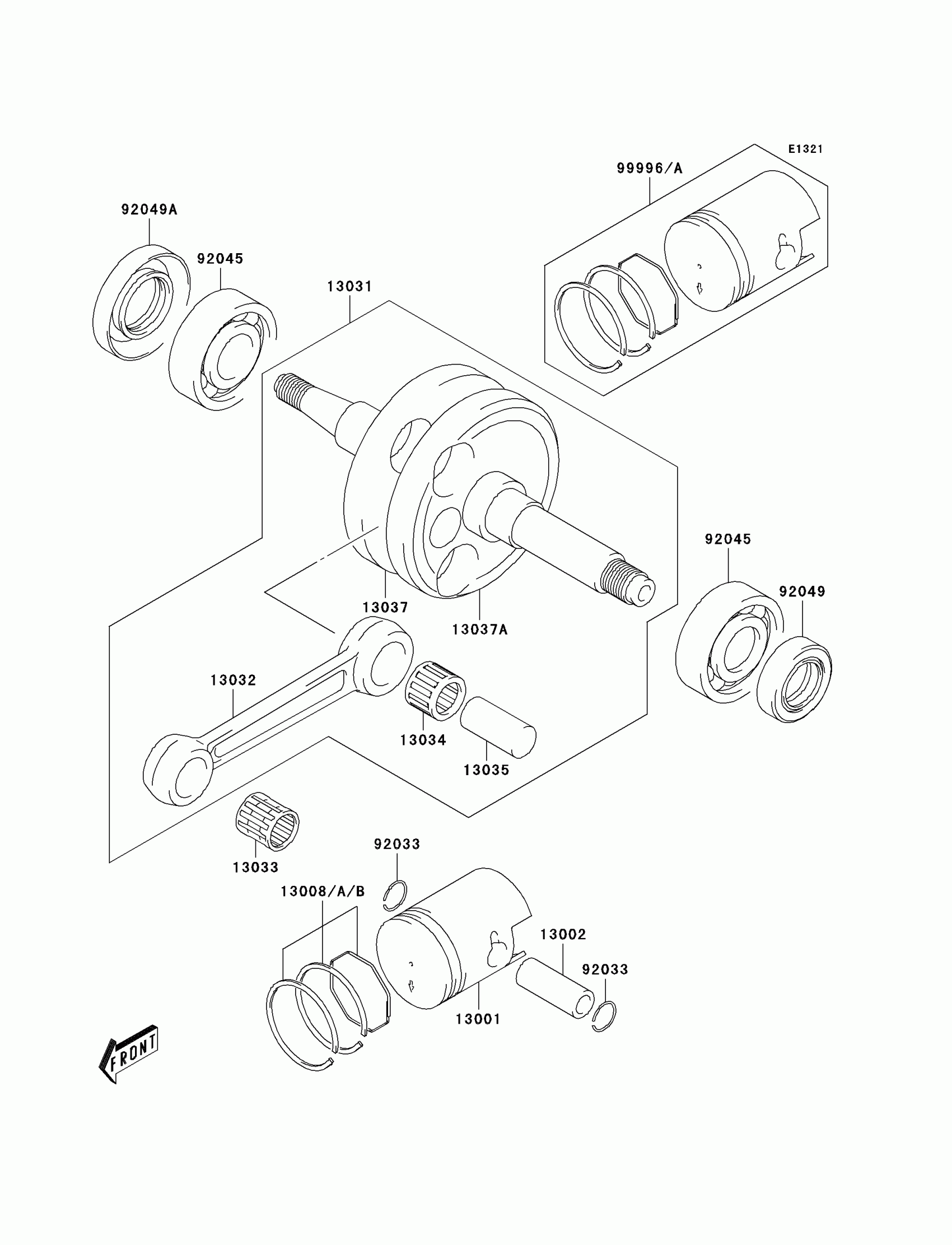 E1321

99996/A

92049A

92045

13031

92045

92049

13037

13037A

13032

13034

13035

13033

92033

13008/A/B

13002

92033

13001

FRONT