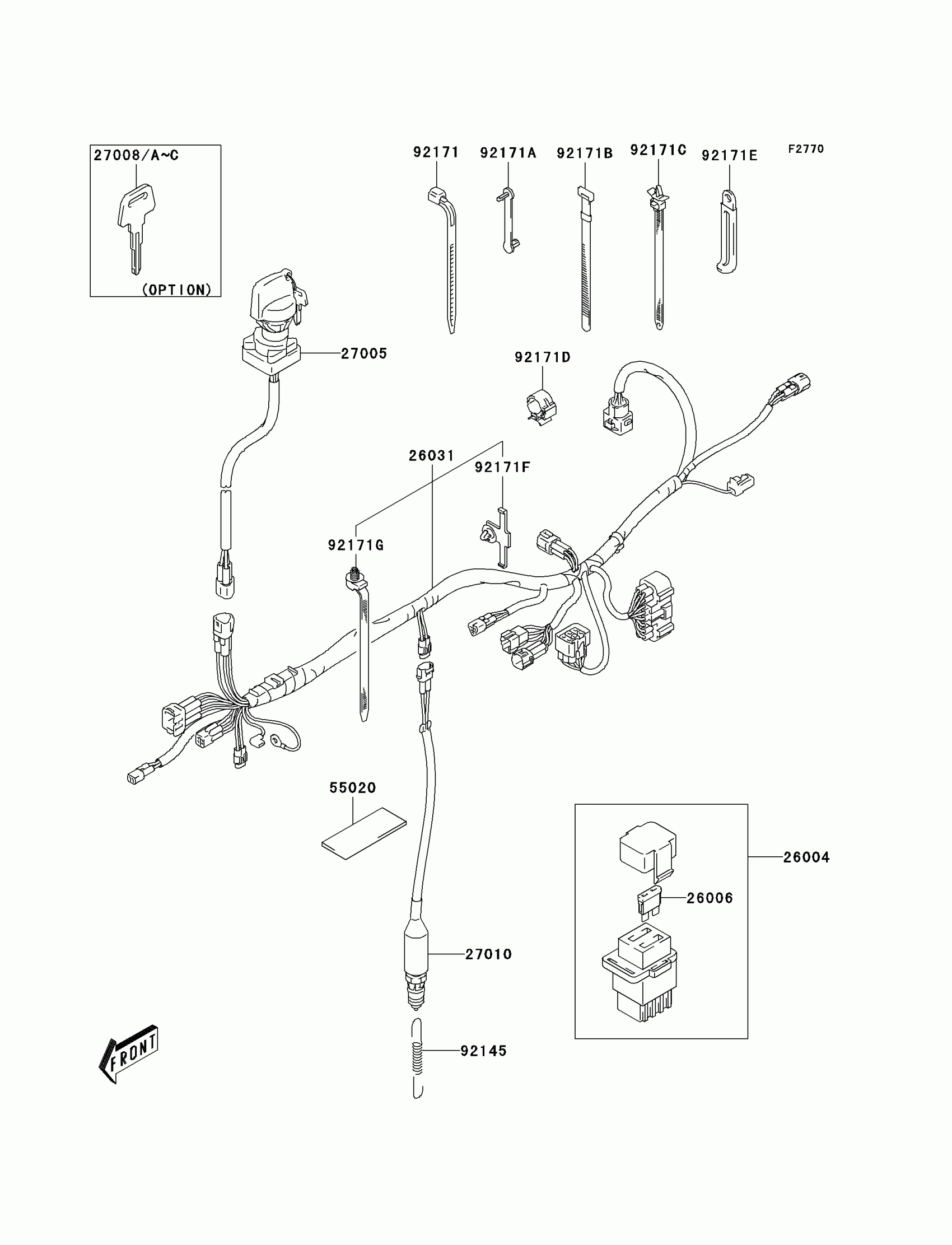 27008/A~C

(OPTION)

92171
92171A
92171B
92171C
92171E
F2770

27005

92171D

26031
92171F

92171G

55020

26004
26006

27010

92145

FRONT