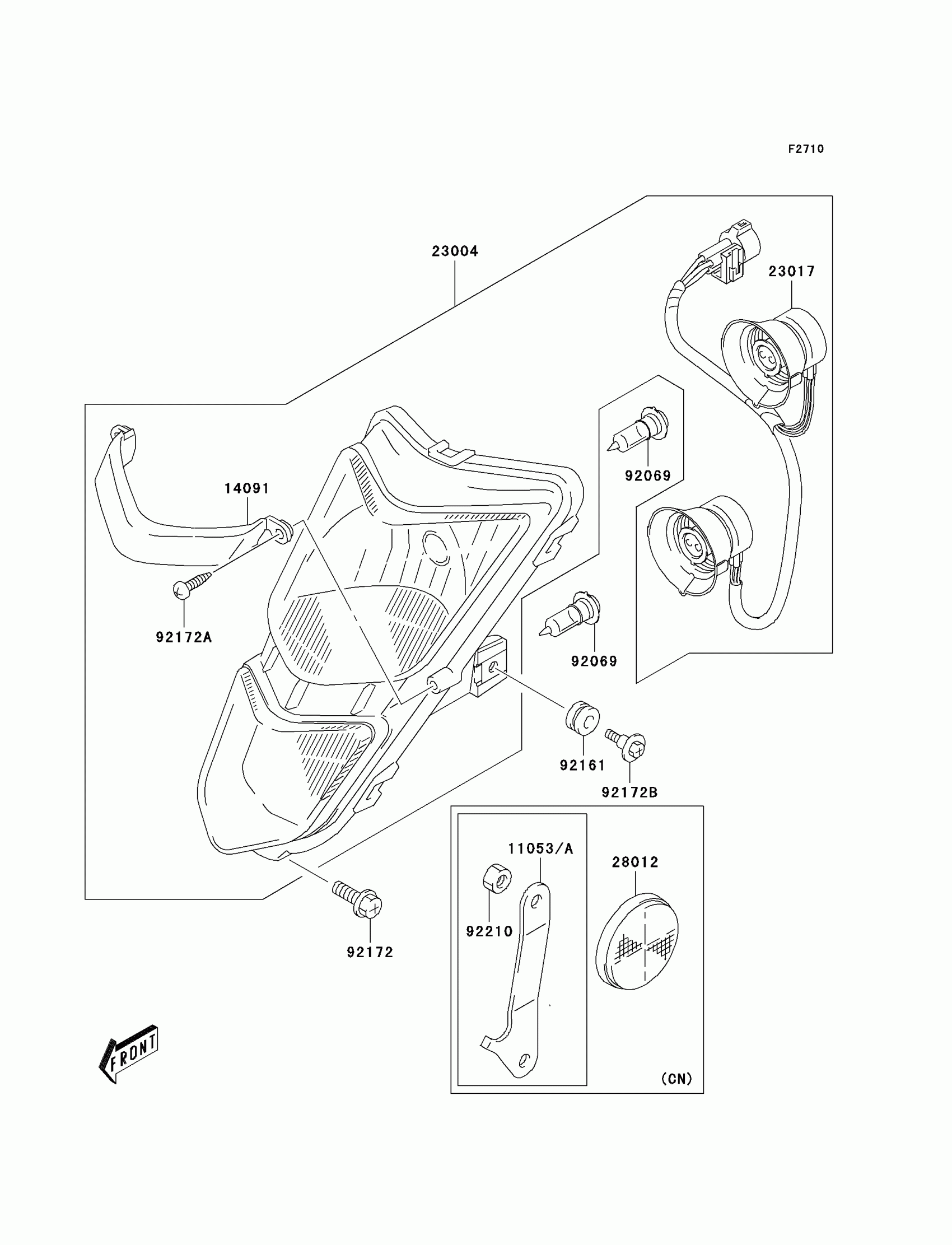 F2710

23004

23017

14091

92069

92172A

92069

92161

92172B

11053/A

28012

92210

92172

FRONT

(CN)