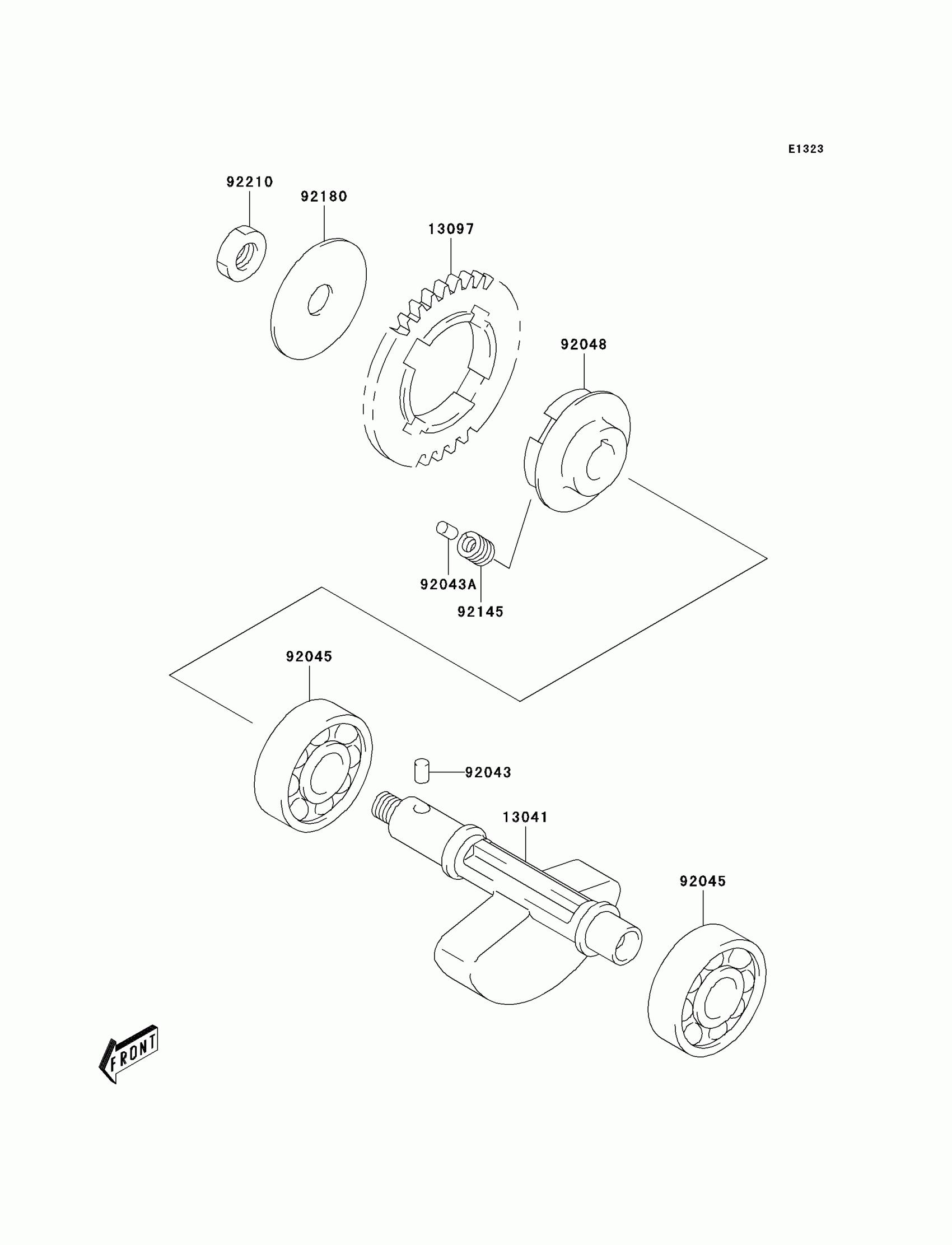 E1323

92210
92180
13097
92048
92043A
92145
92045
92043
13041
92045
FRONT