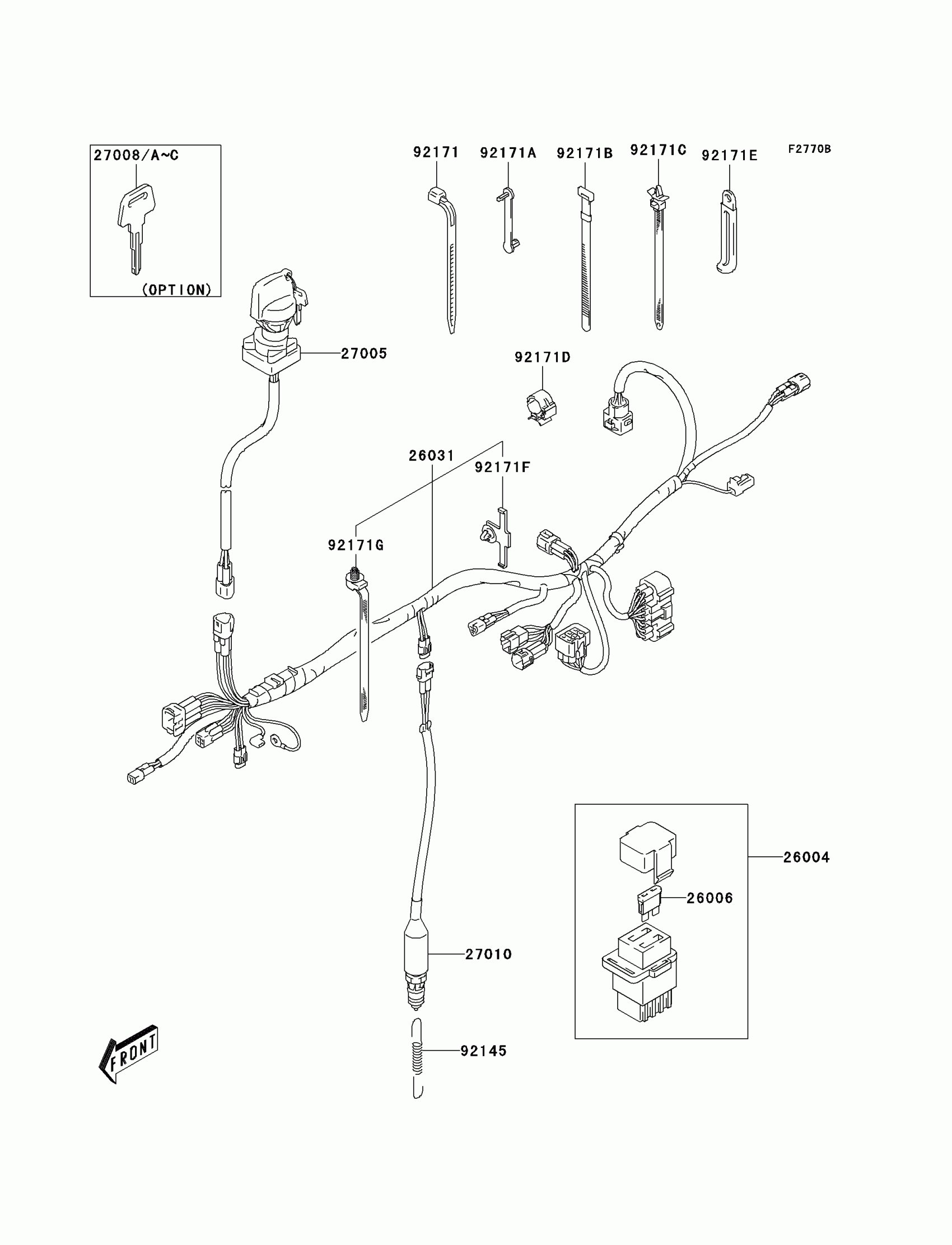 27008/A~C

(OPTION)

92171 92171A 92171B 92171C 92171E F2770B

27005

92171D

26031

92171F

92171G

26004

26006

27010

92145

FRONT