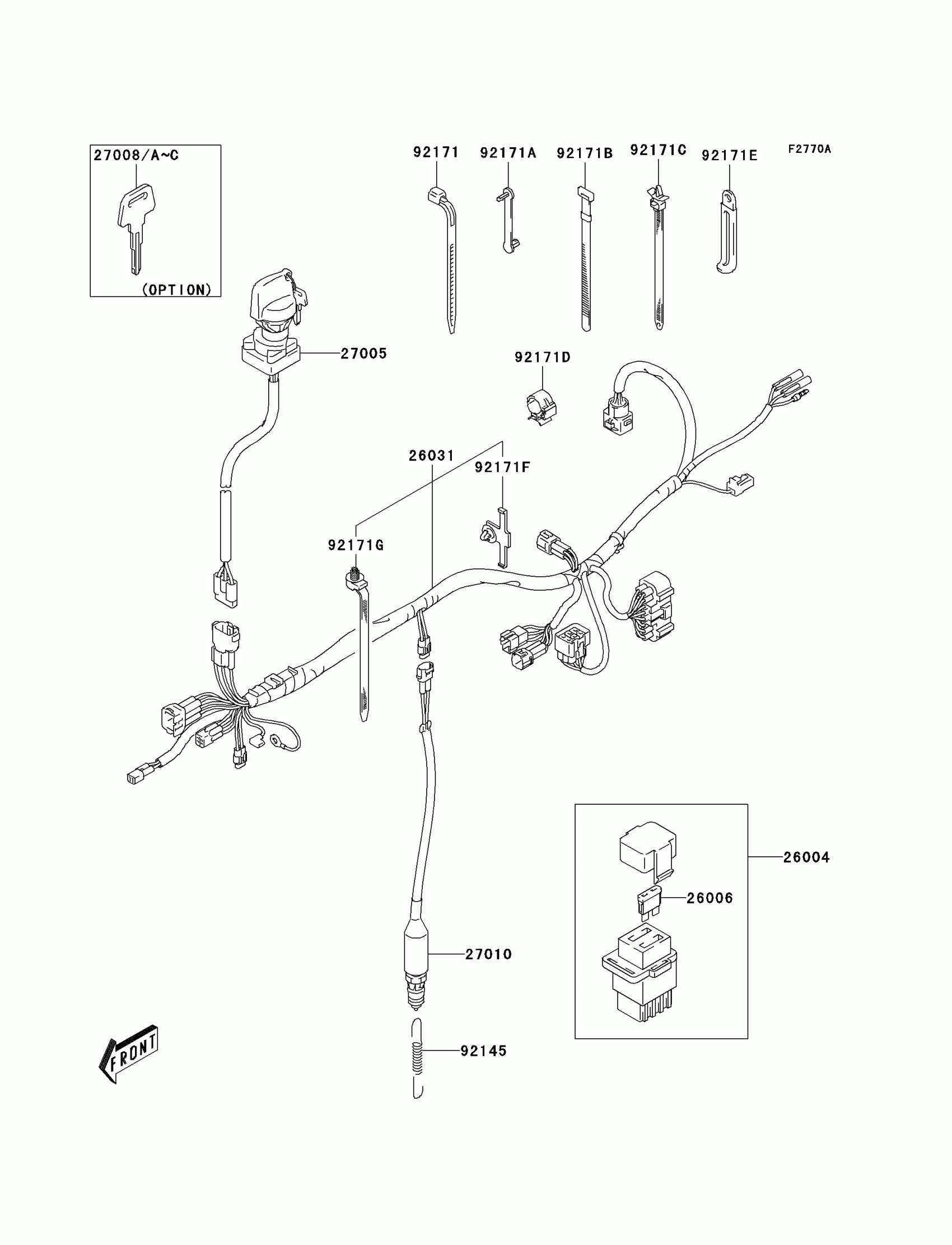 27008/A~C

(OPTION)

92171

92171A

92171B

92171C

92171E

F2770A

27005

92171D

26031

92171F

92171G

26004

26006

27010

92145

FRONT