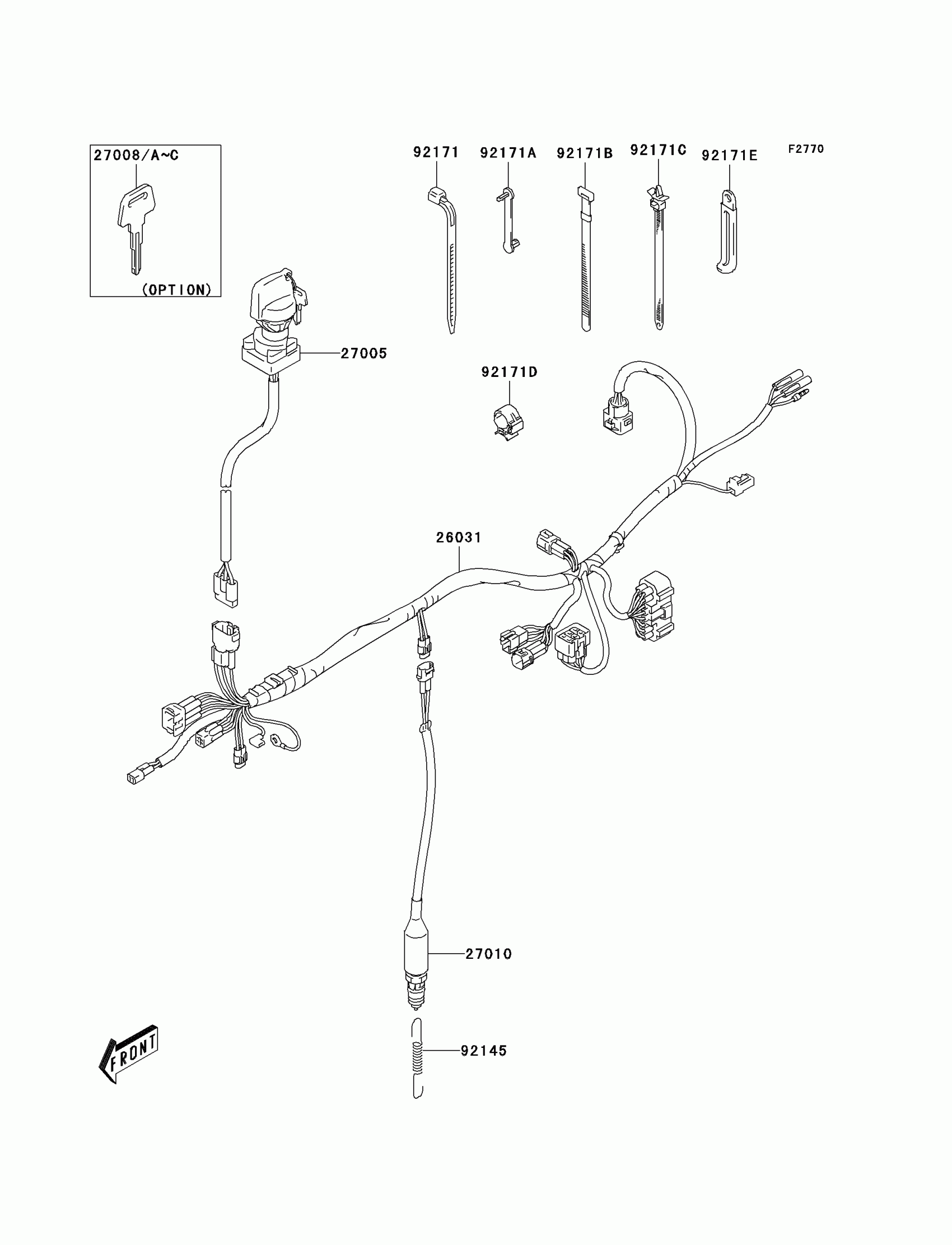 27008/A~C

(OPTION)

92171

92171A

92171B

92171C

92171E

F2770

27005

92171D

26031

27010

92145

FRONT