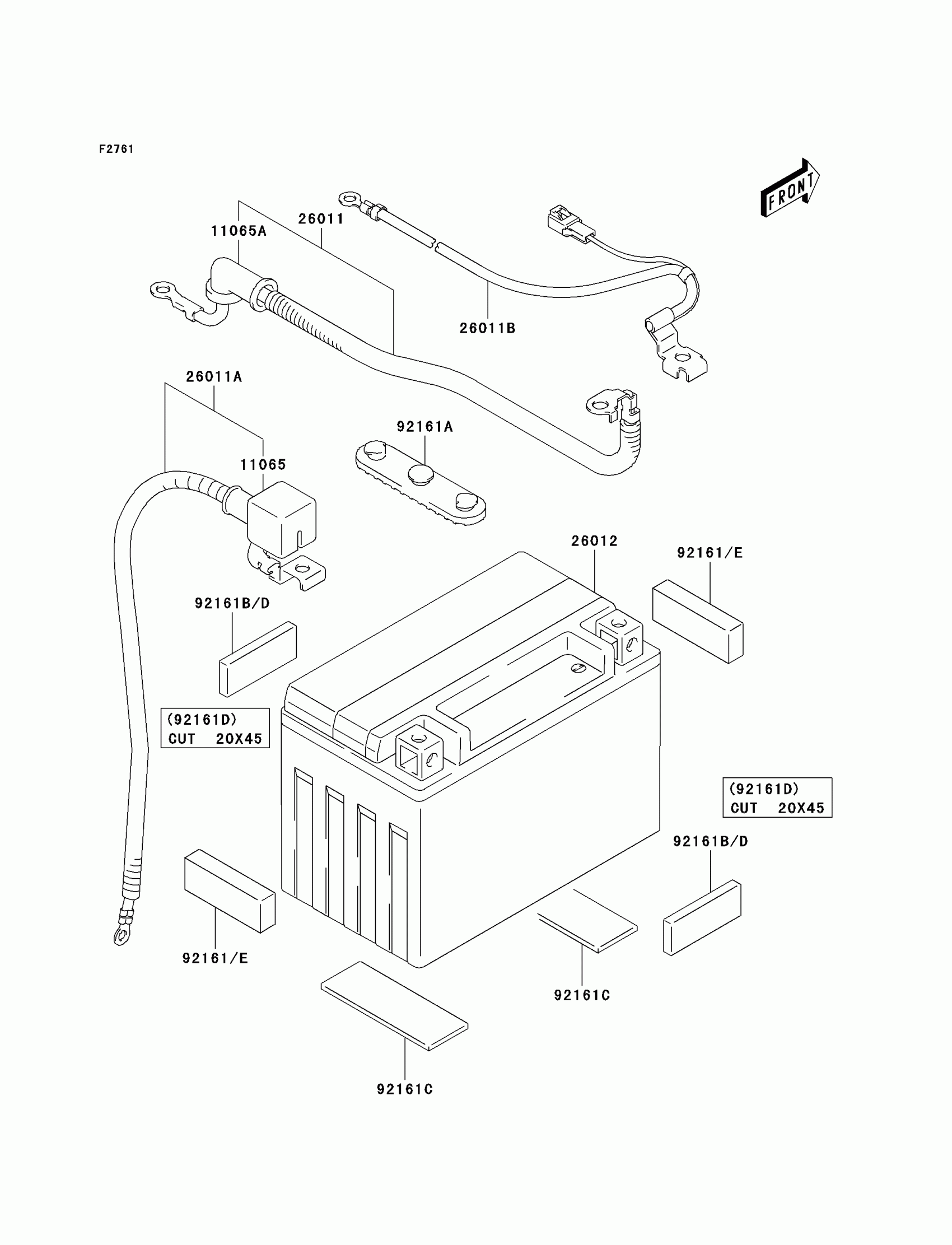 F2761

FRONT

11065A

26011

26011B

26011A

92161A

11065

26012

92161/E

92161B/D

(92161D)
CUT 20X45

(92161D)
CUT 20X45

92161B/D

92161/E

92161C

92161C