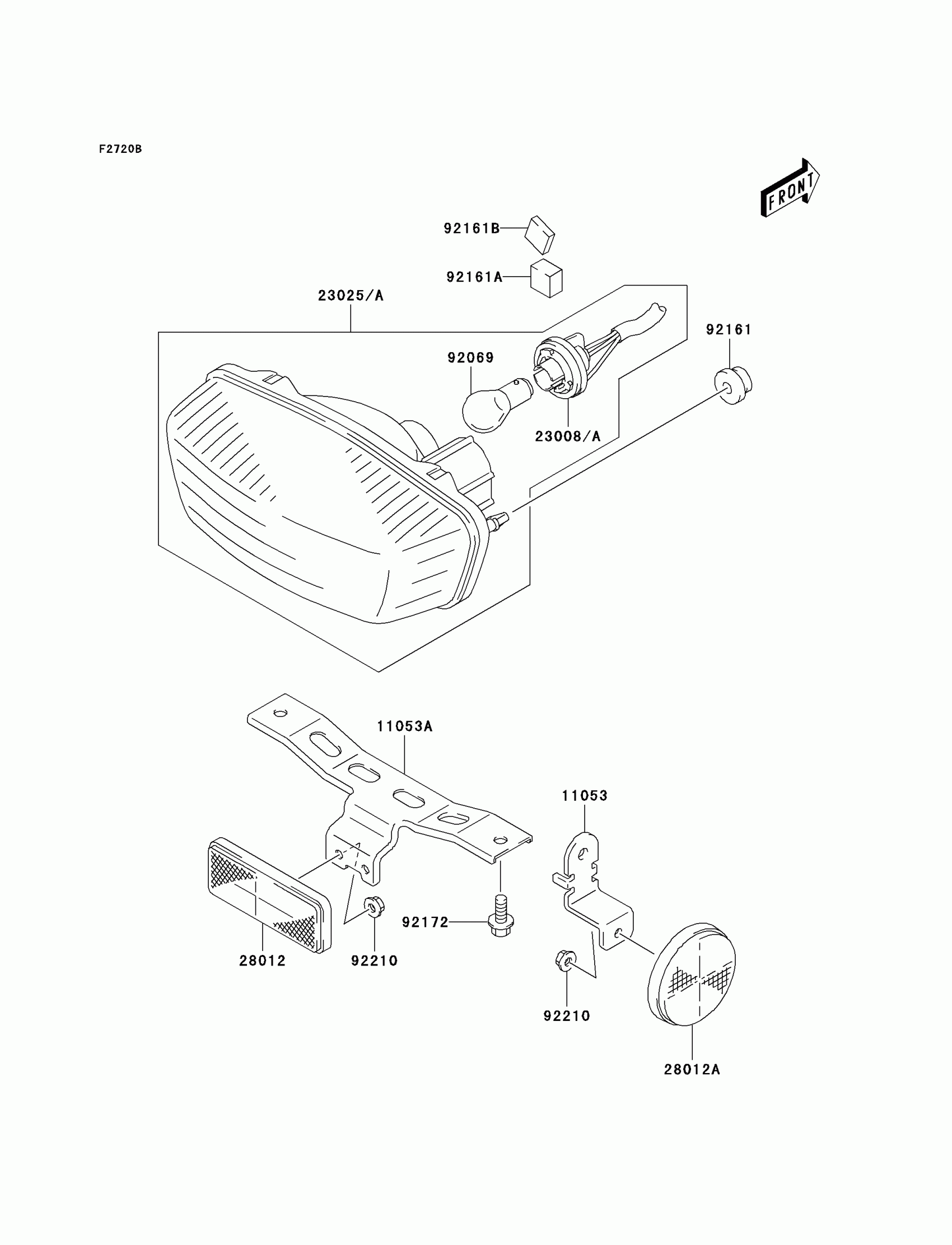 F2720B

FRONT

92161B

92161A

23025/A

92161

92069

23008/A

11053A

11053

92172

28012

92210

92210

28012A