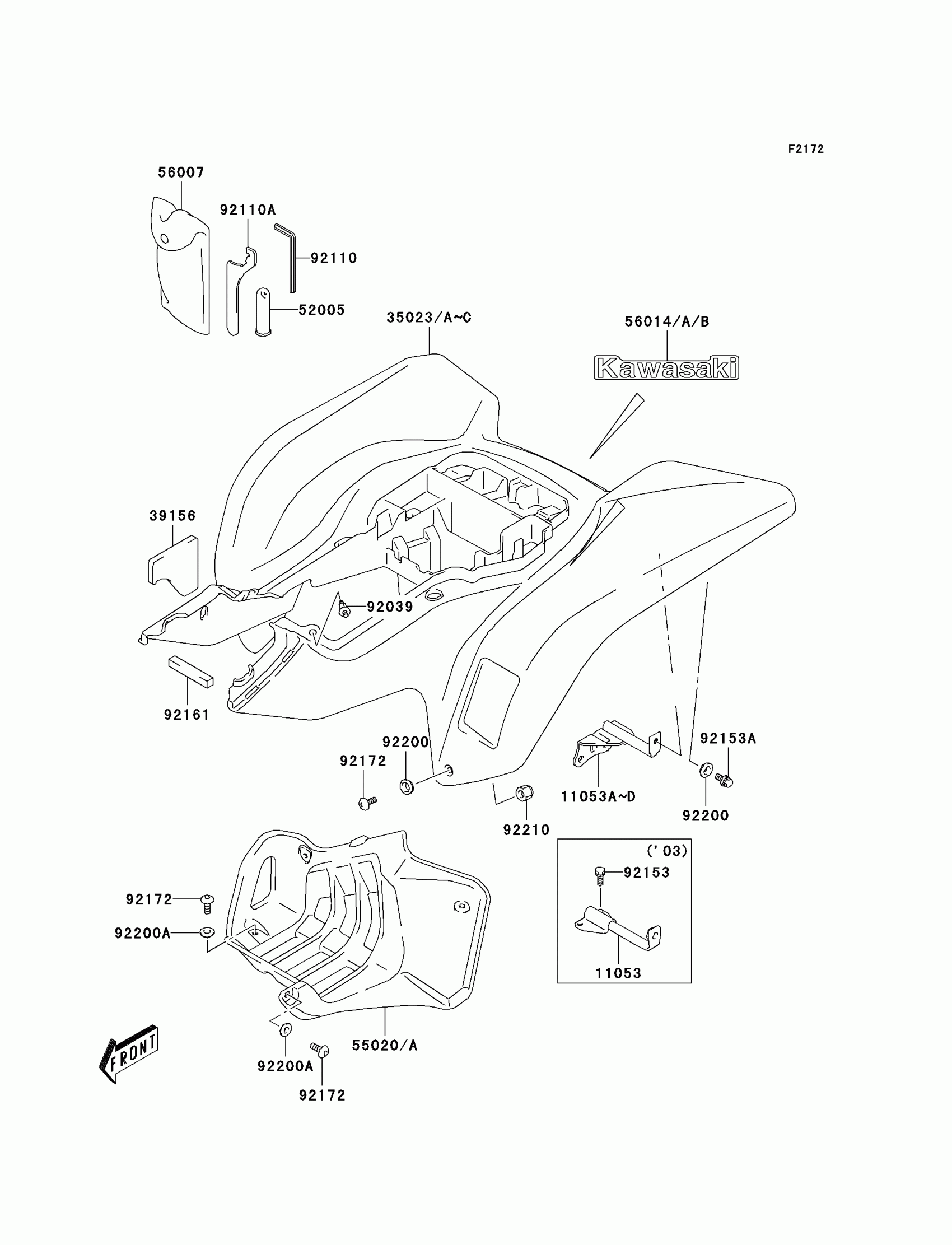 F2172

56007

92110A

92110

52005

35023/A~C

56014/A/B

Kawasaki

39156

92039

92161

92200

92172

92153A

11053A~D

92200

92210

('03)

92153

11053

92172

92200A

55020/A

92200A

92172

FRONT