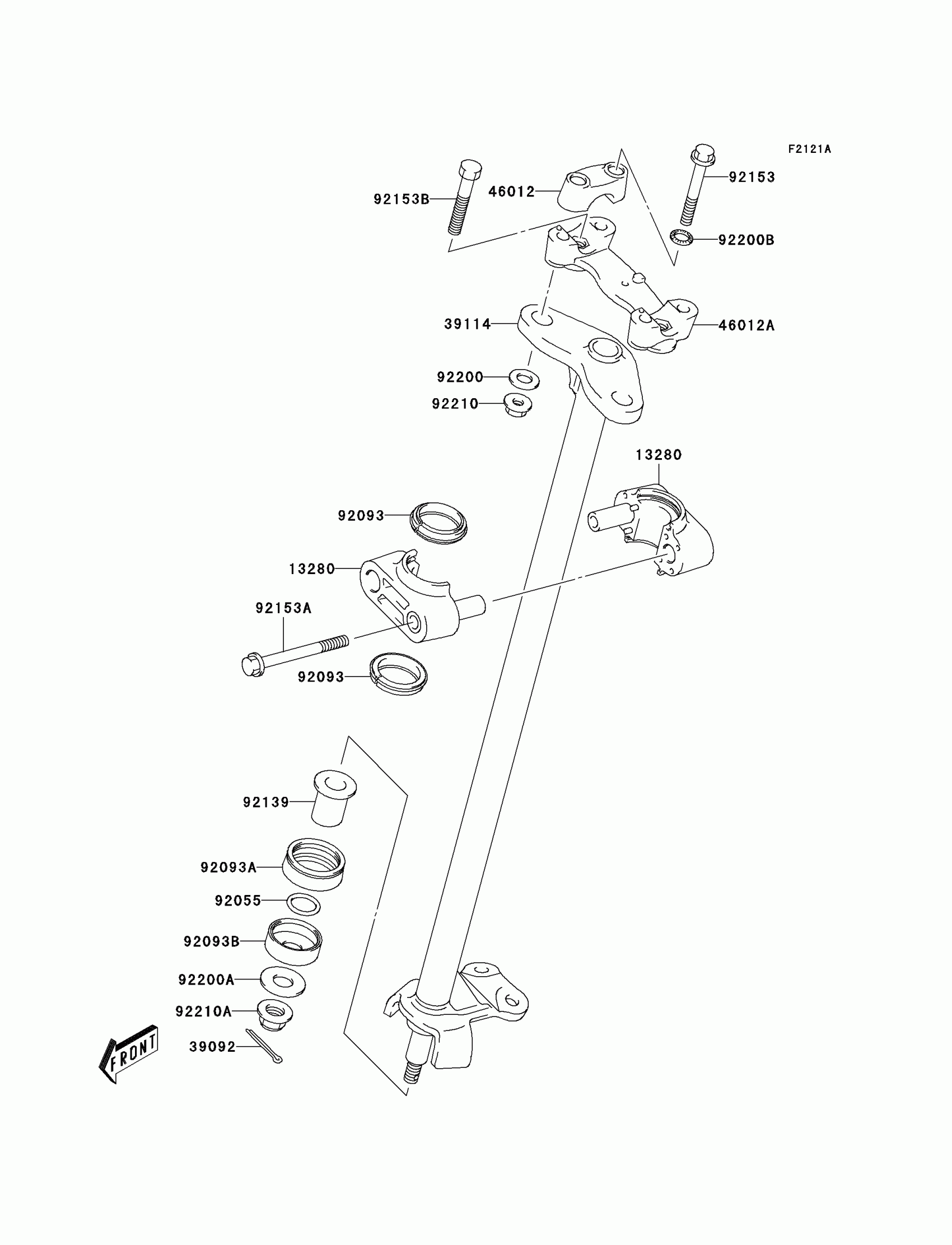 F2121A

92153B
46012
92153
92200B
39114
46012A
92200
92210
13280
92093
13280
92153A
92093
92139
92093A
92055
92093B
92200A
92210A
39092
FRONT