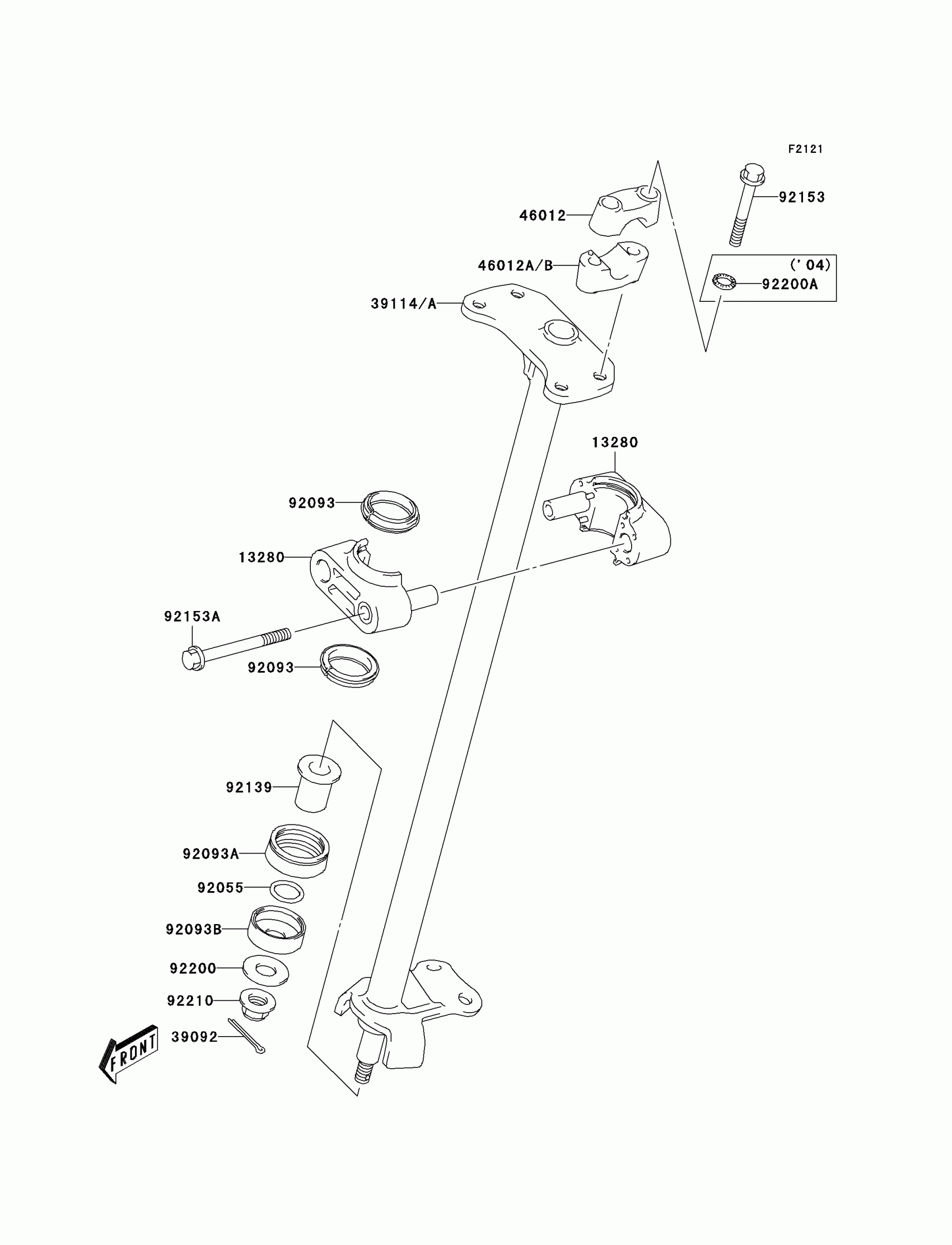 F2121

92153

46012

46012A/B

('04)

92200A

39114/A

13280

92093

13280

92153A

92093

92139

92093A

92055

92093B

92200

92210

39092

FRONT