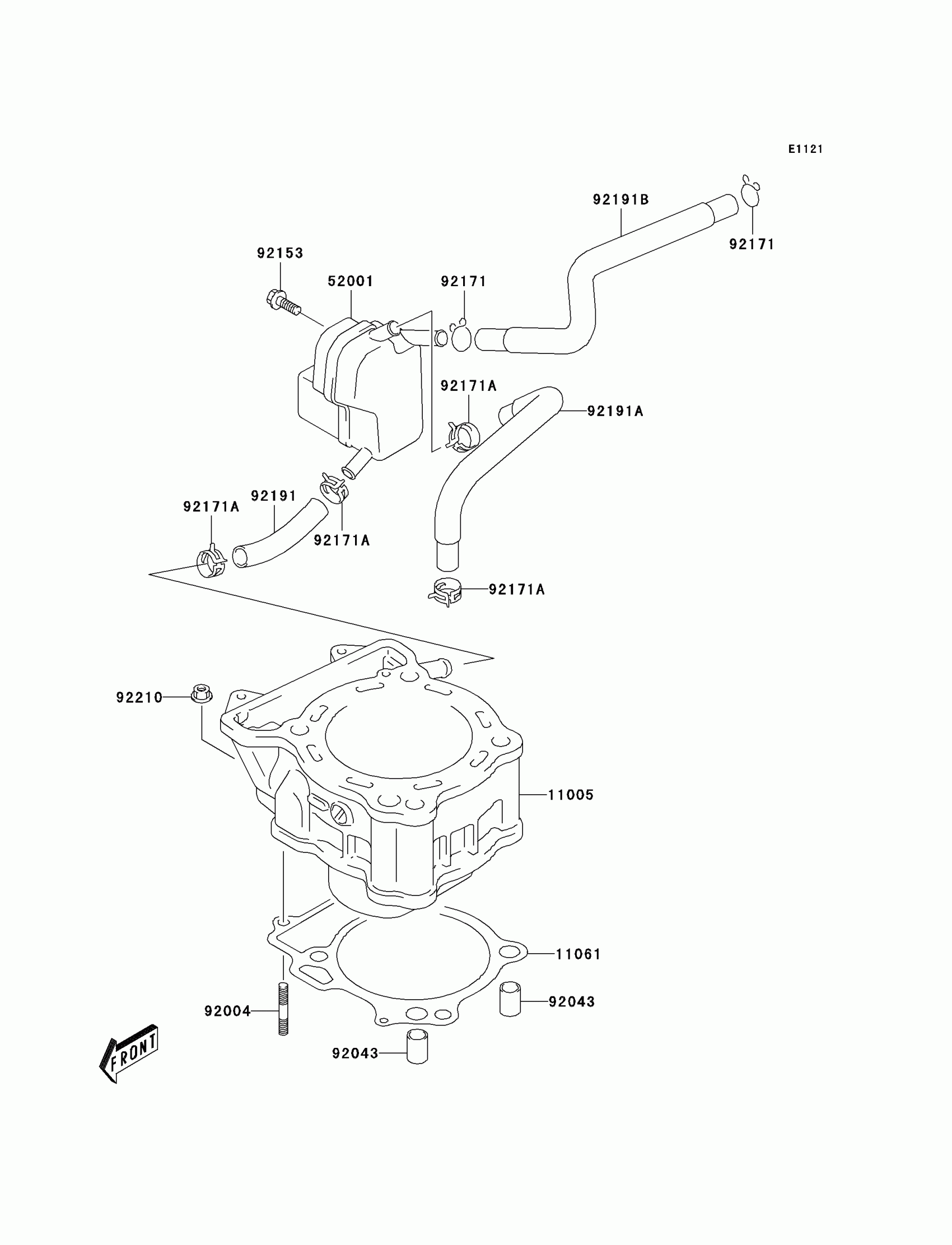 E1121

92191B

92171

92153

52001

92171

92171A

92191A

92171A

92191

92171A

92171A

92210

11005

11061

92004

92043

92043

FRONT