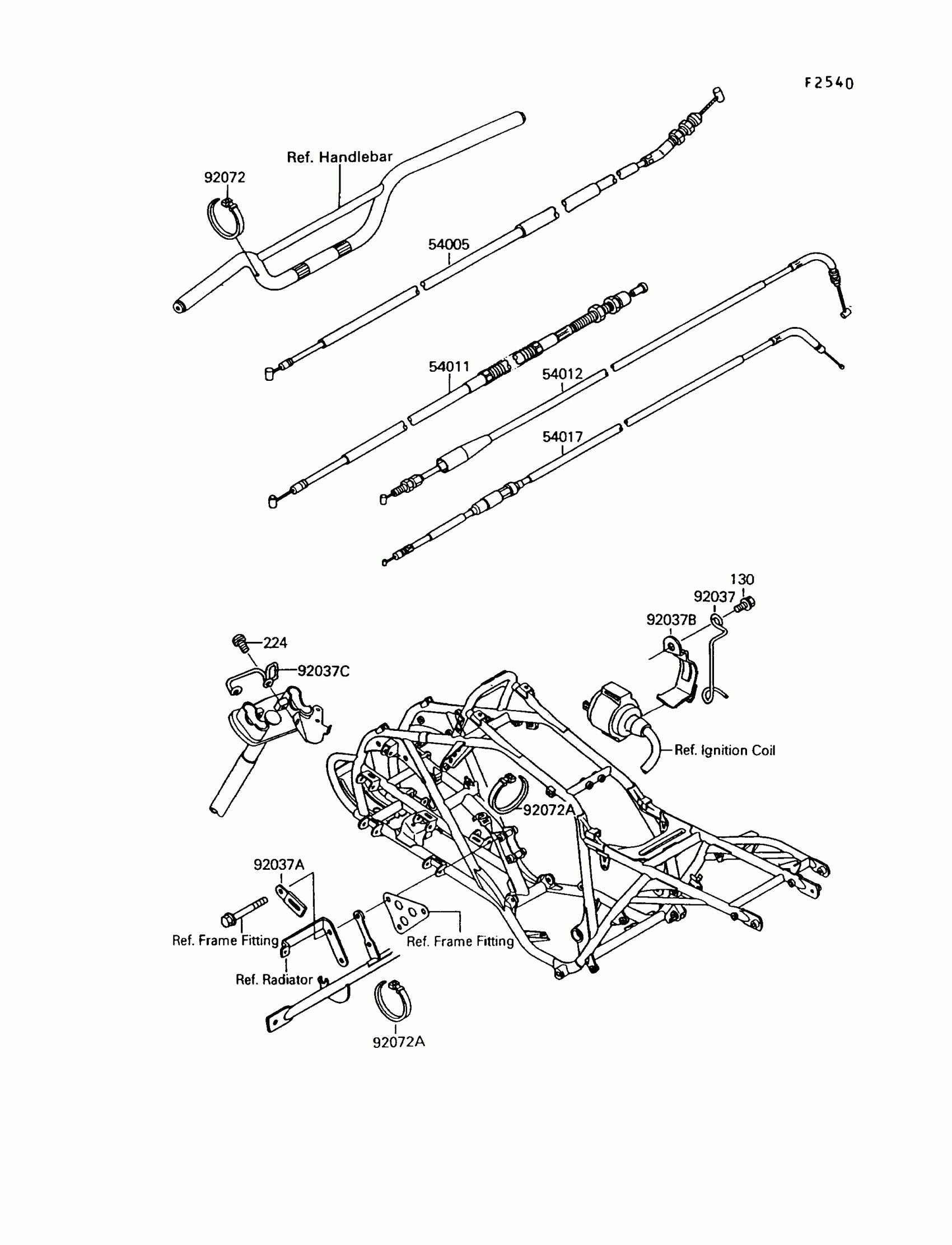 F2540

Ref. Handlebar

92072

54005

54011

54012

54017

130

92037

92037B

224

92037C

Ref. Ignition Coil

92072A

92037A

Ref. Frame Fitting

Ref. Frame Fitting

Ref. Radiator

92072A