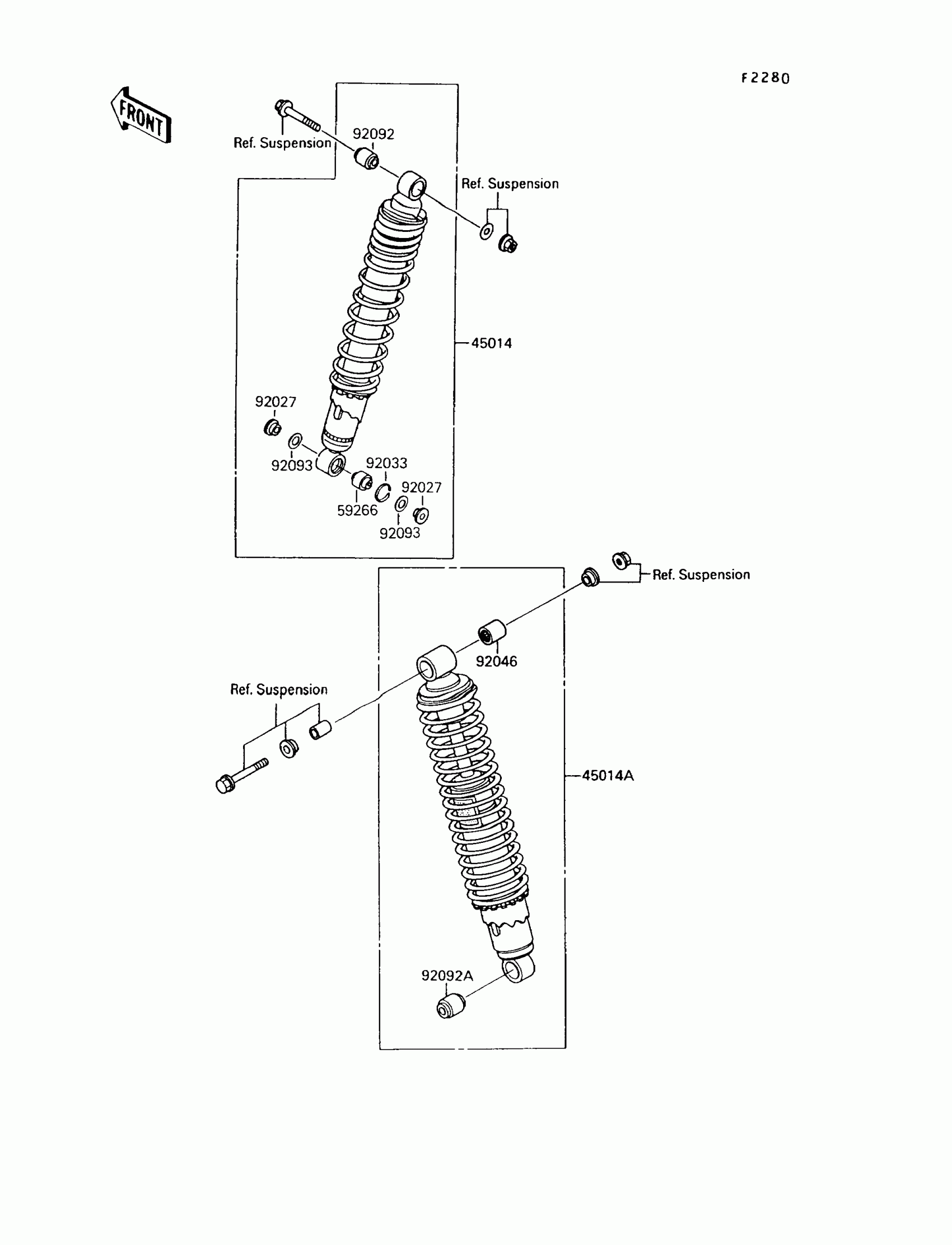 F2280

FRONT

Ref. Suspension

92092

Ref. Suspension

45014

92027

92093

92033

92027

59266

92093

Ref. Suspension

92046

Ref. Suspension

45014A

92092A