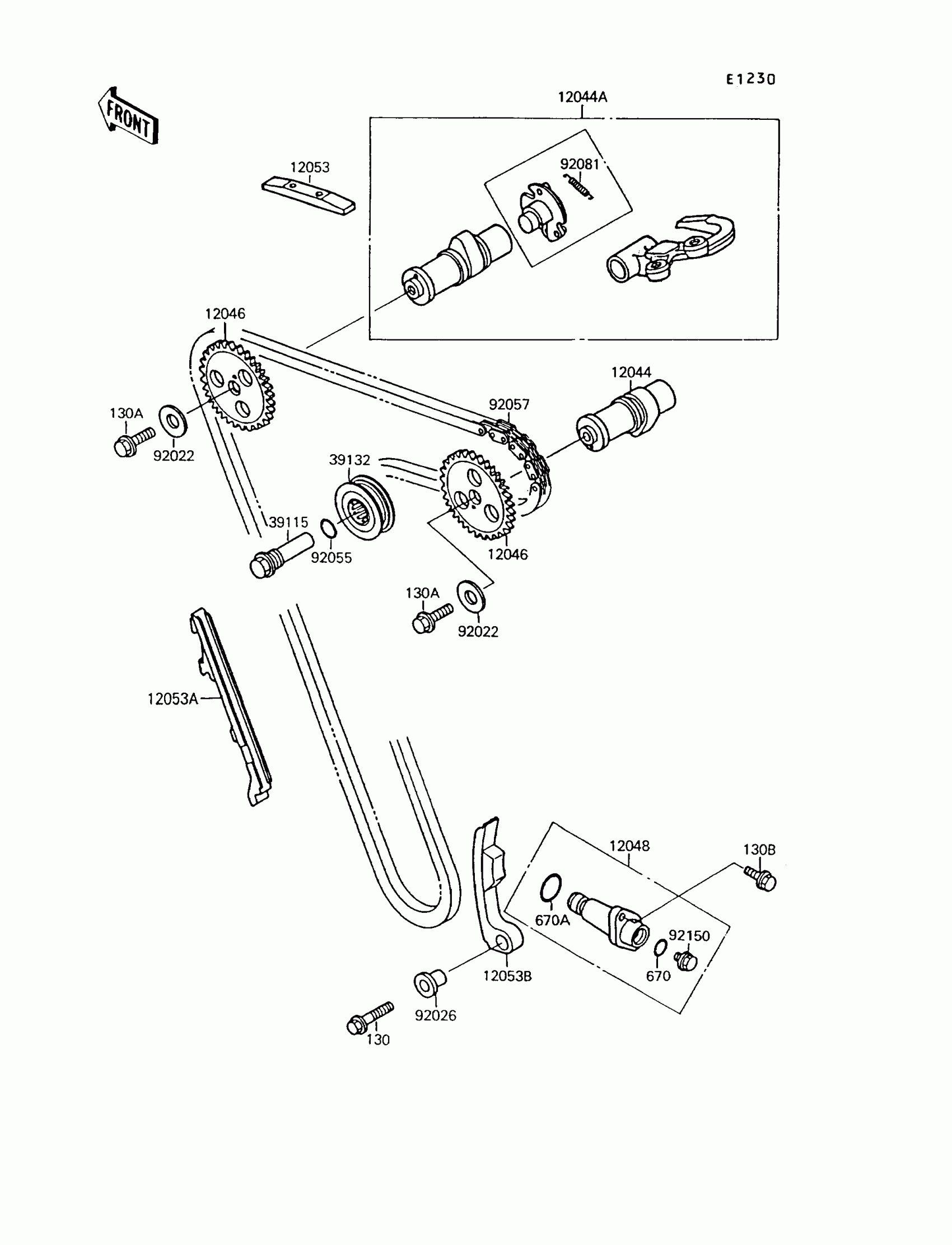 E1230

FRONT

12044A

12053

92081

12046

12044

92057

130A

92022

39132

39115

92055

12046

130A

92022

12053A

12048

130B

670A

92150

670

12053B

92026

130