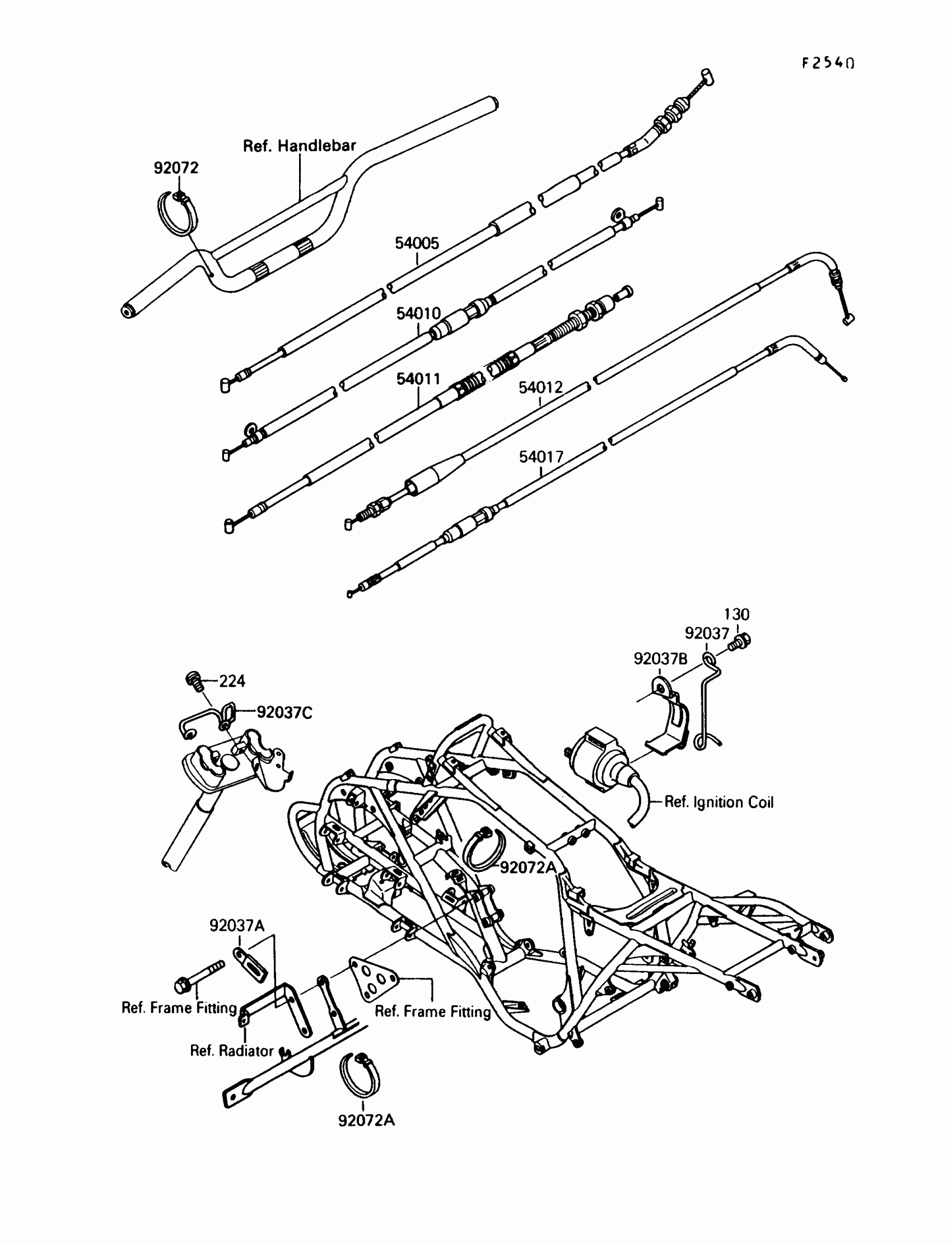 F2540

Ref. Handlebar

92072

54005

54010

54011

54012

54017

130

92037

92037B

224

92037C

Ref. Ignition Coil

92072A

92037A

Ref. Frame Fitting

Ref. Frame Fitting

Ref. Radiator

92072A