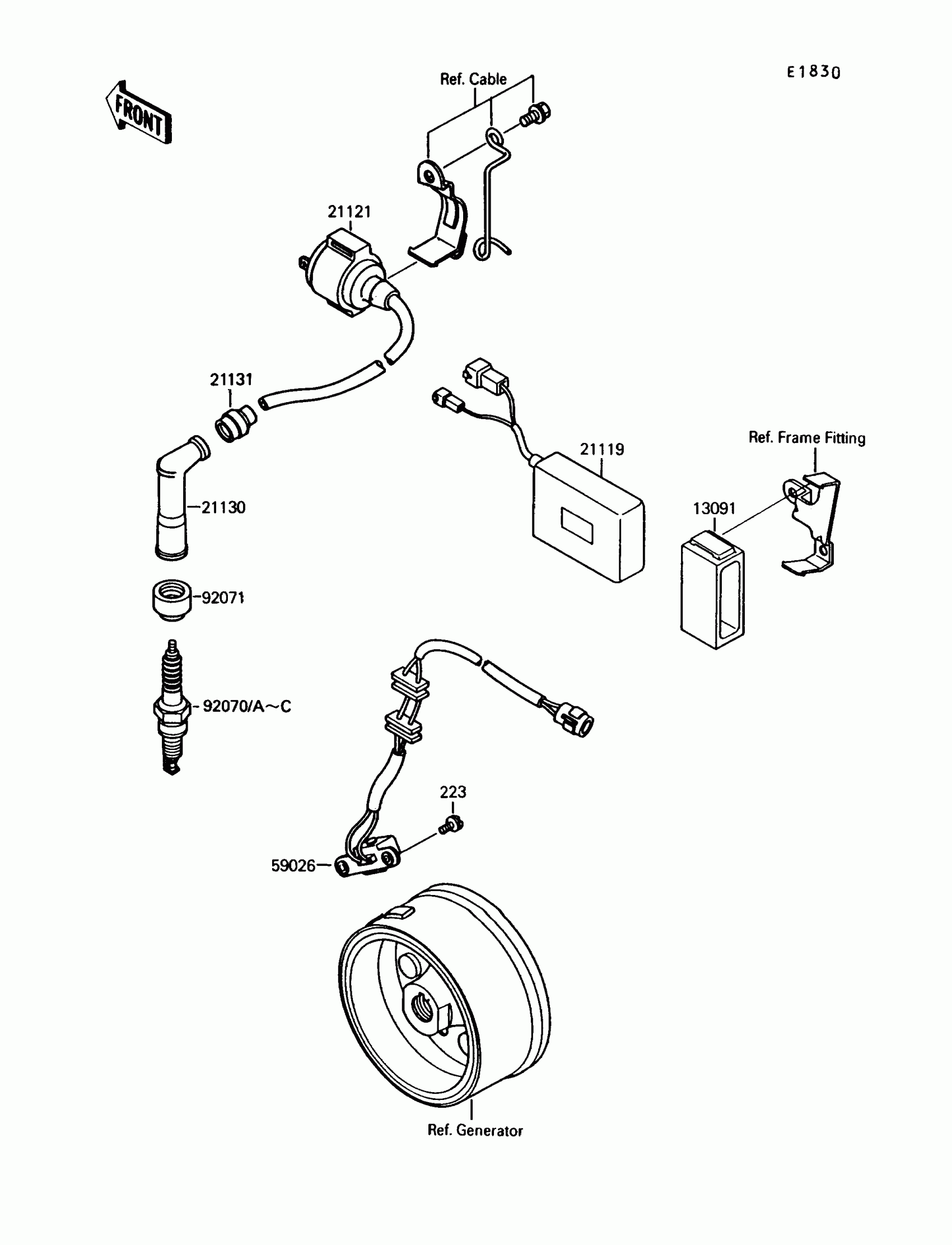 E1830

FRONT

Ref. Cable

21121

21131

21130

92071

92070/A~C

21119

Ref. Frame Fitting

13091

223

59026

Ref. Generator