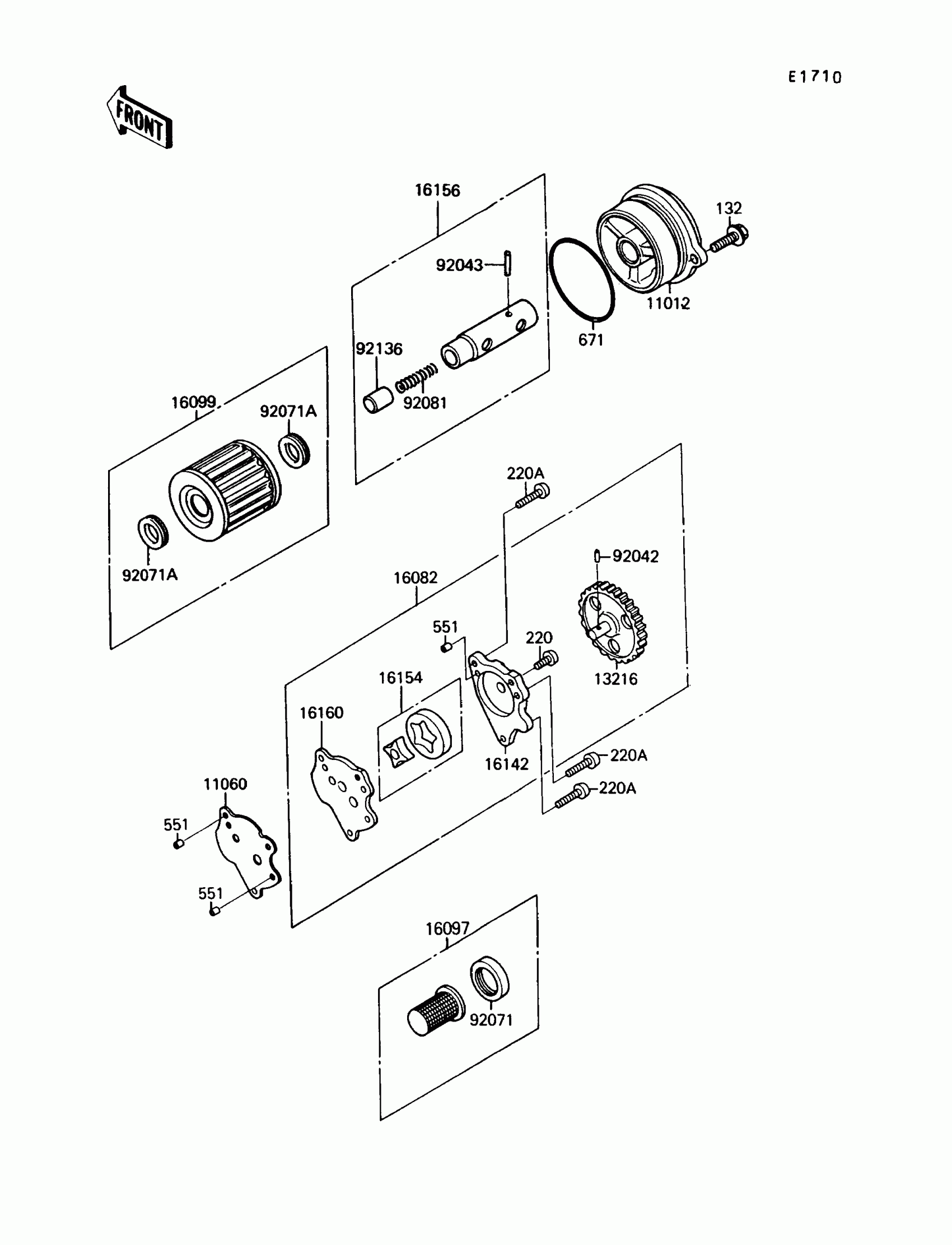 E1710

FRONT

16156
132
92043
11012
671
92136
92081
16099
92071A
92071A
220A
92042
16082
551
220
13216
16154
16160
16142
220A
220A
11060
551
551
16097
92071