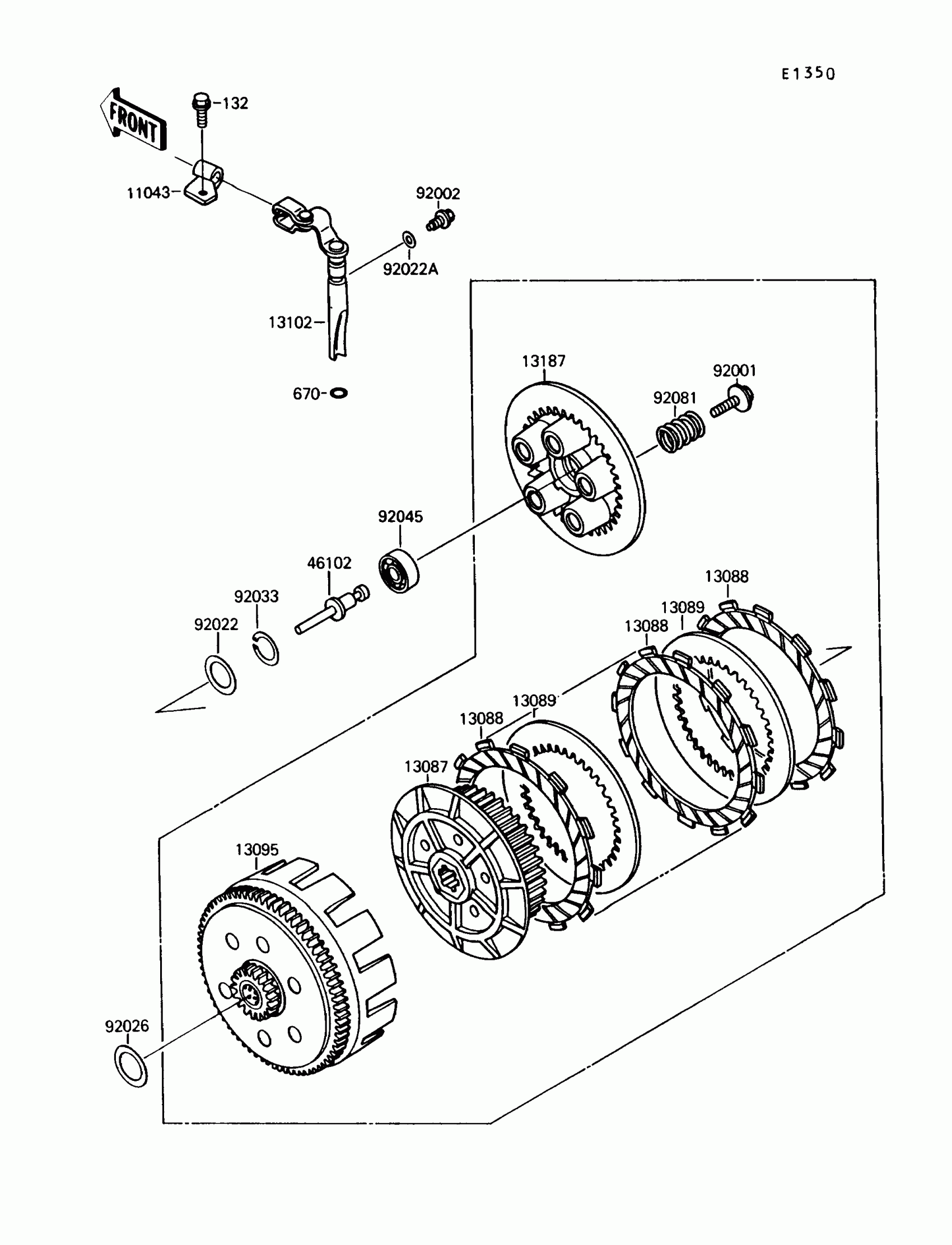 E1350

FRONT

132

11043

92002

92022A

13102

670

13187

92001

92081

92045

46102

92033

92022

13088

13089

13088

13089

13088

13087

13095

92026