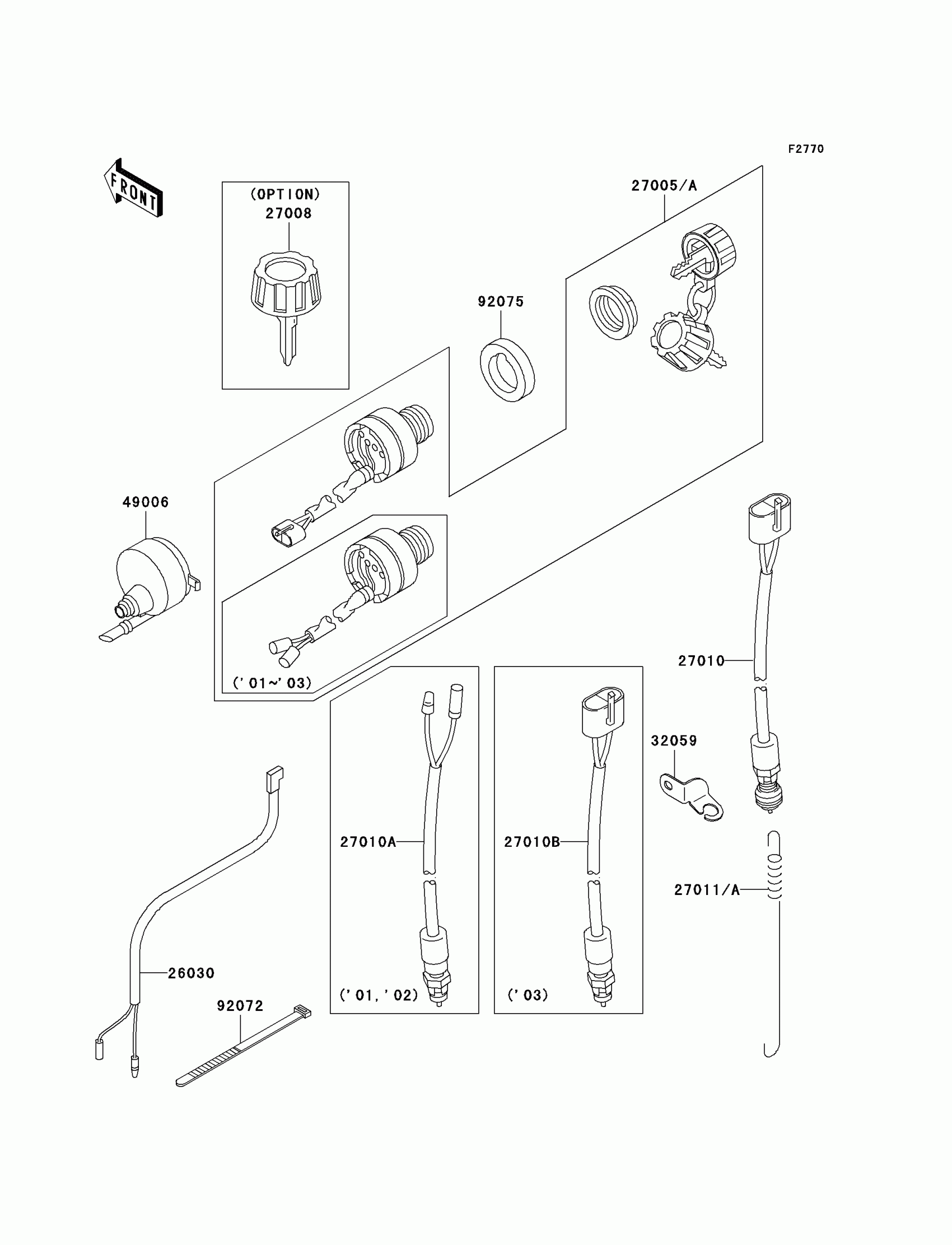 F2770

FRONT

(OPTION)
27008

27005/A

92075

49006

('01~'03)

27010

32059

27010A

27010B

27011/A

26030

92072

('01,'02)

('03)