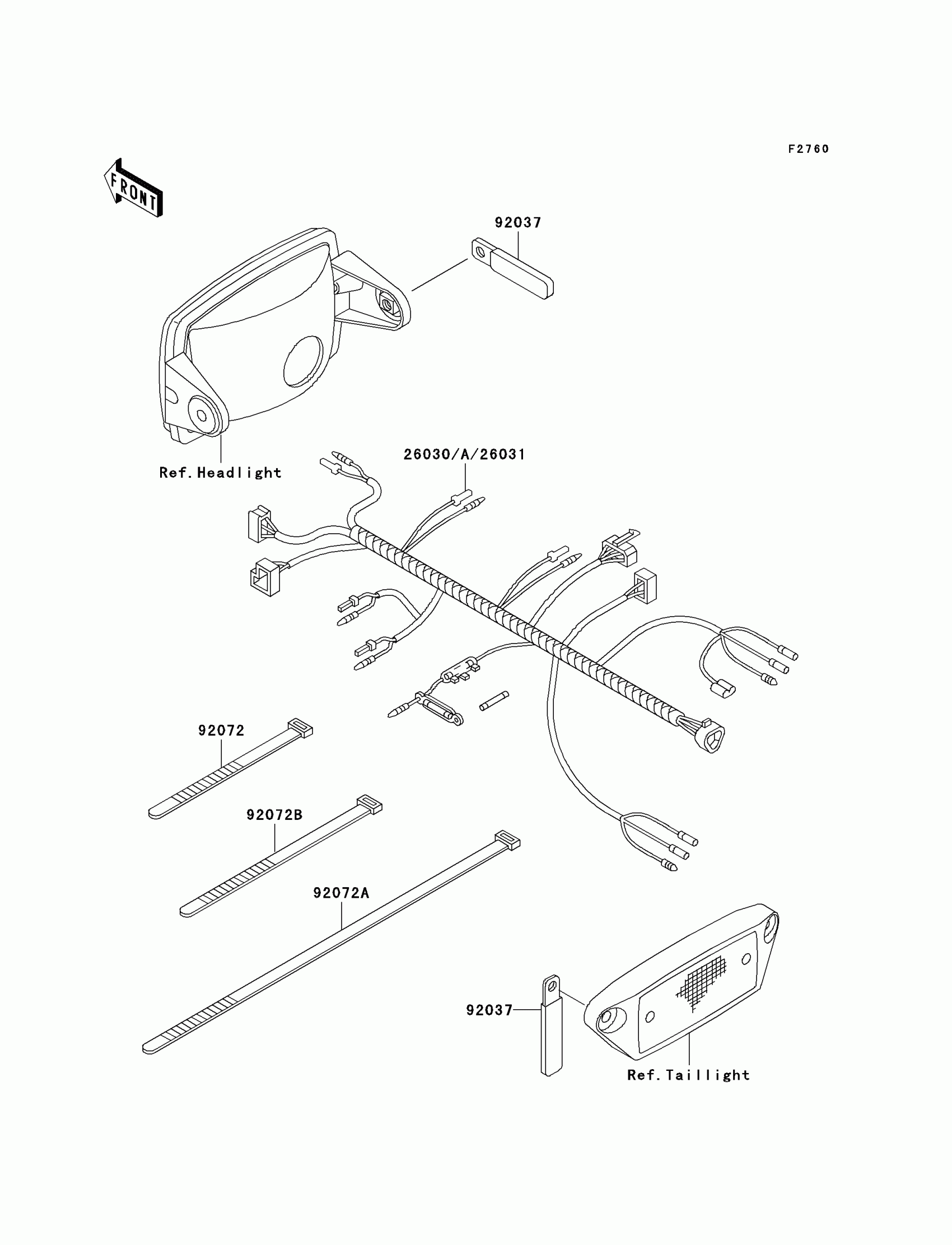 F2760

FRONT

92037

Ref.Headlight

26030/A/26031

92072

92072B

92072A

92037

Ref.Taillight