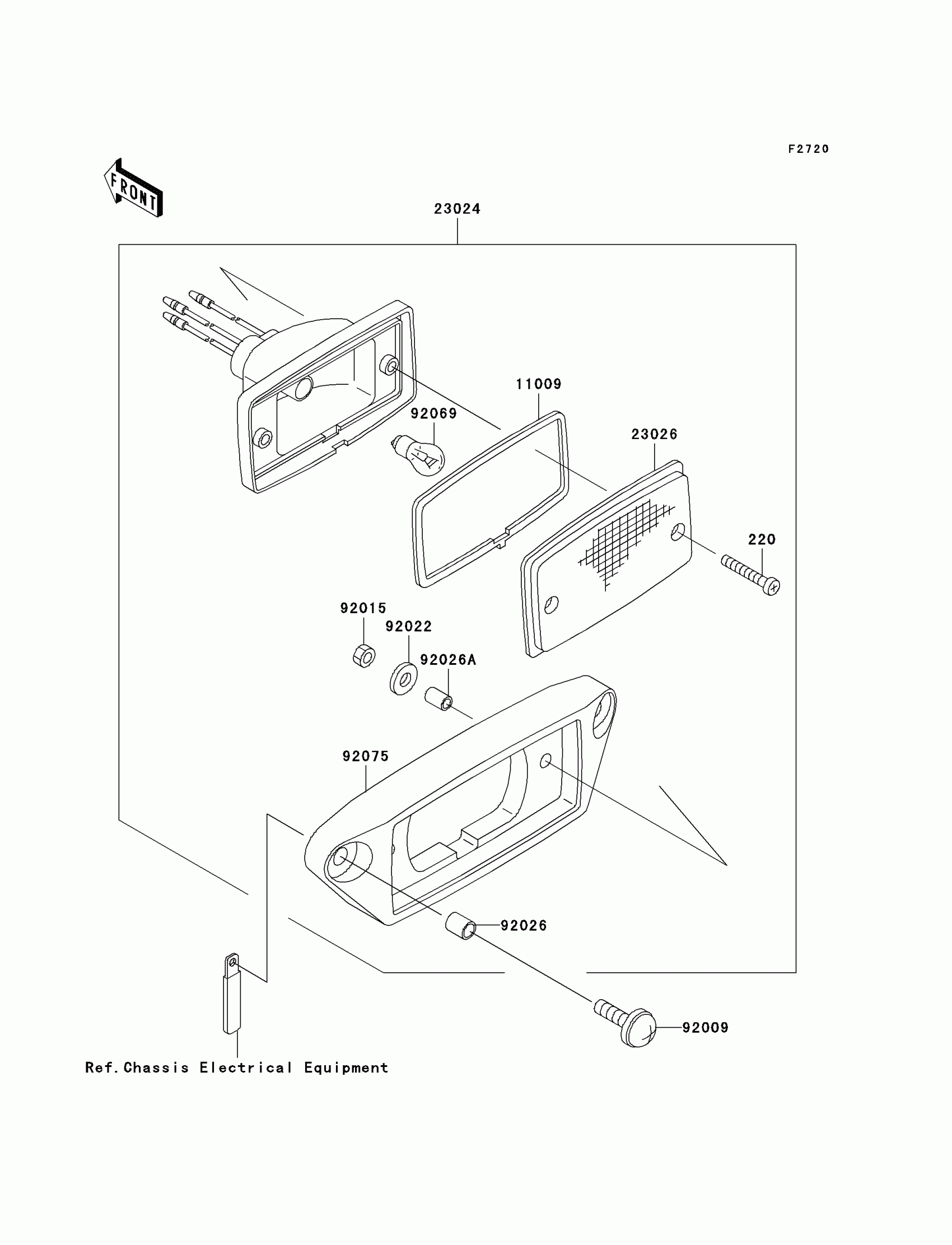 F2720

FRONT

23024

11009

92069

23026

220

92015

92022

92026A

92075

92026

92009

Ref.Chassis Electrical Equipment