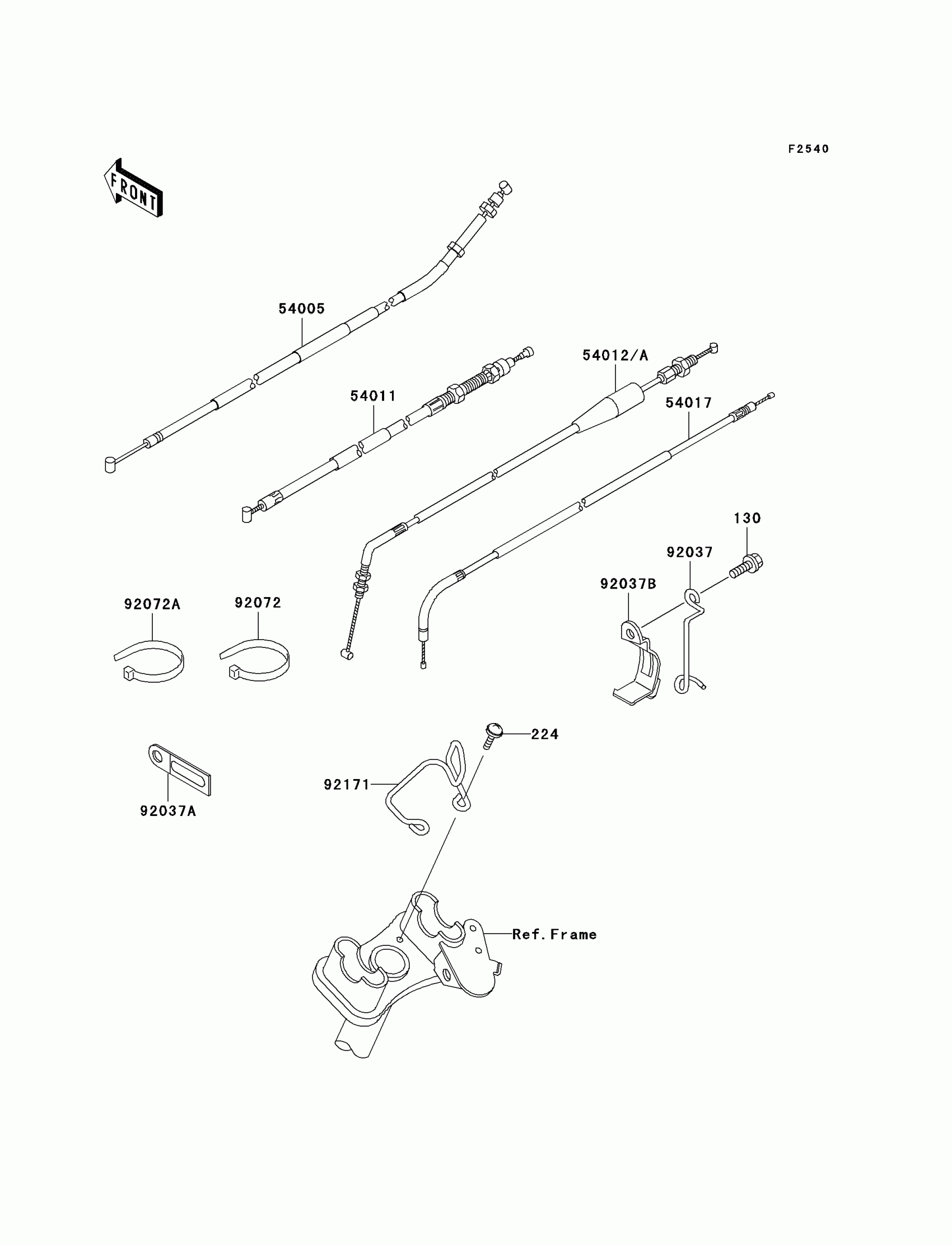 F2540

FRONT

54005

54012/A

54011

54017

130

92037

92037B

92072A

92072

224

92171

92037A

Ref.Frame