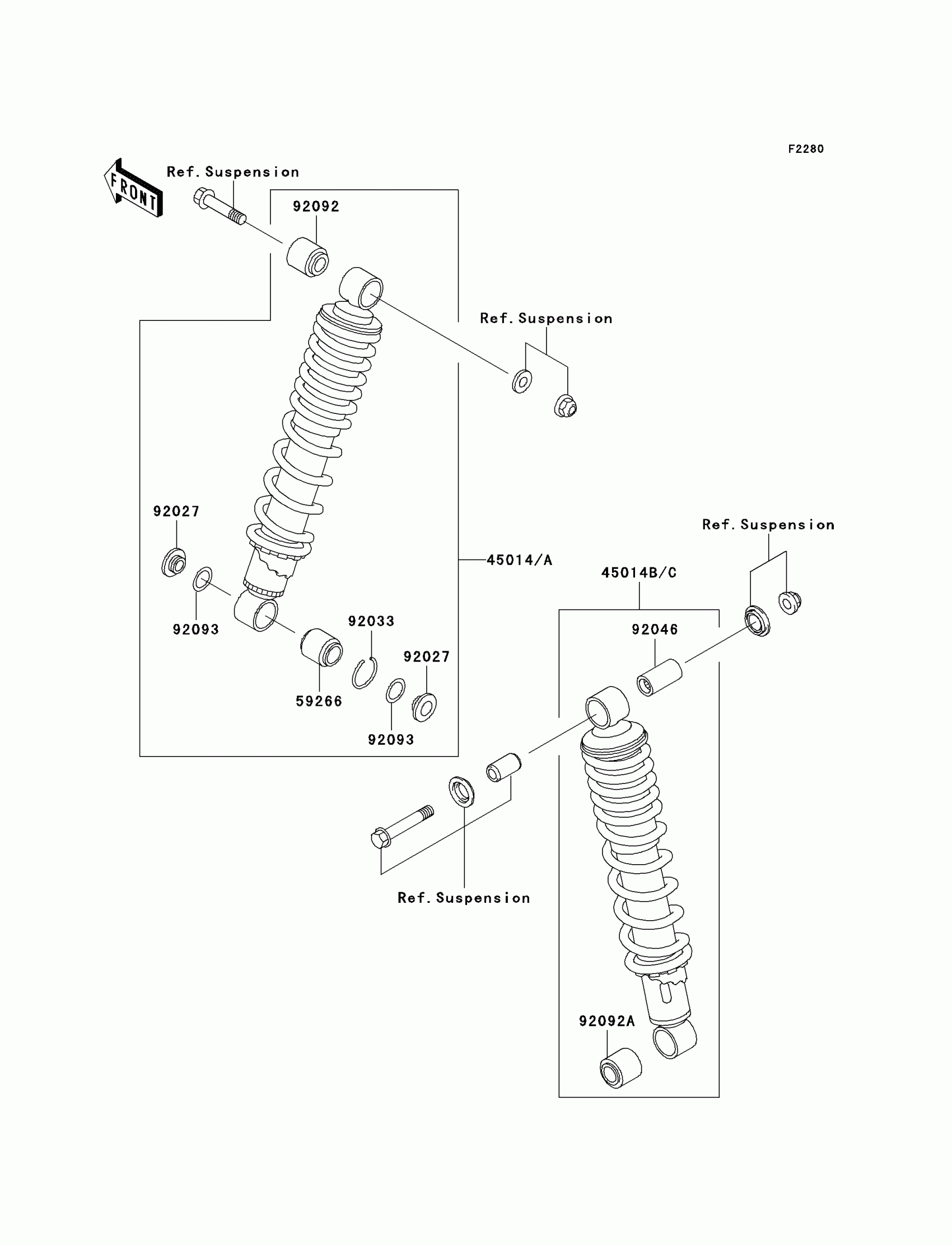 F2280

FRONT

Ref. Suspension

92092

Ref. Suspension

92027

92093

45014/A

92033

92027

59266

92093

Ref. Suspension

45014B/C

92046

Ref. Suspension

92092A