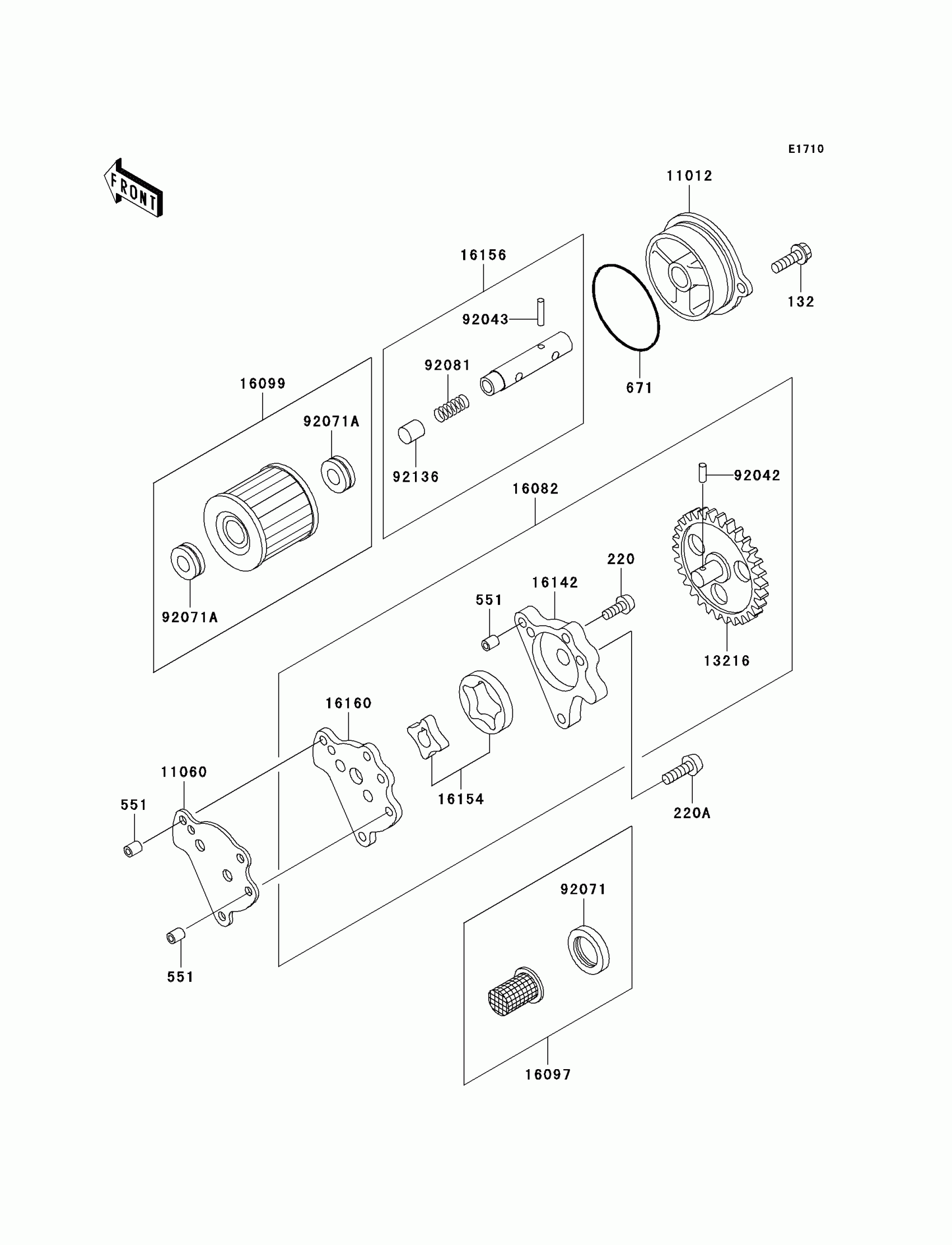 E1710

FRONT

11012

16156

132

92043

92081

671

16099

92071A

92136

92042

16082

220

16142

551

92071A

13216

16160

11060

16154

551

220A

92071

551

16097