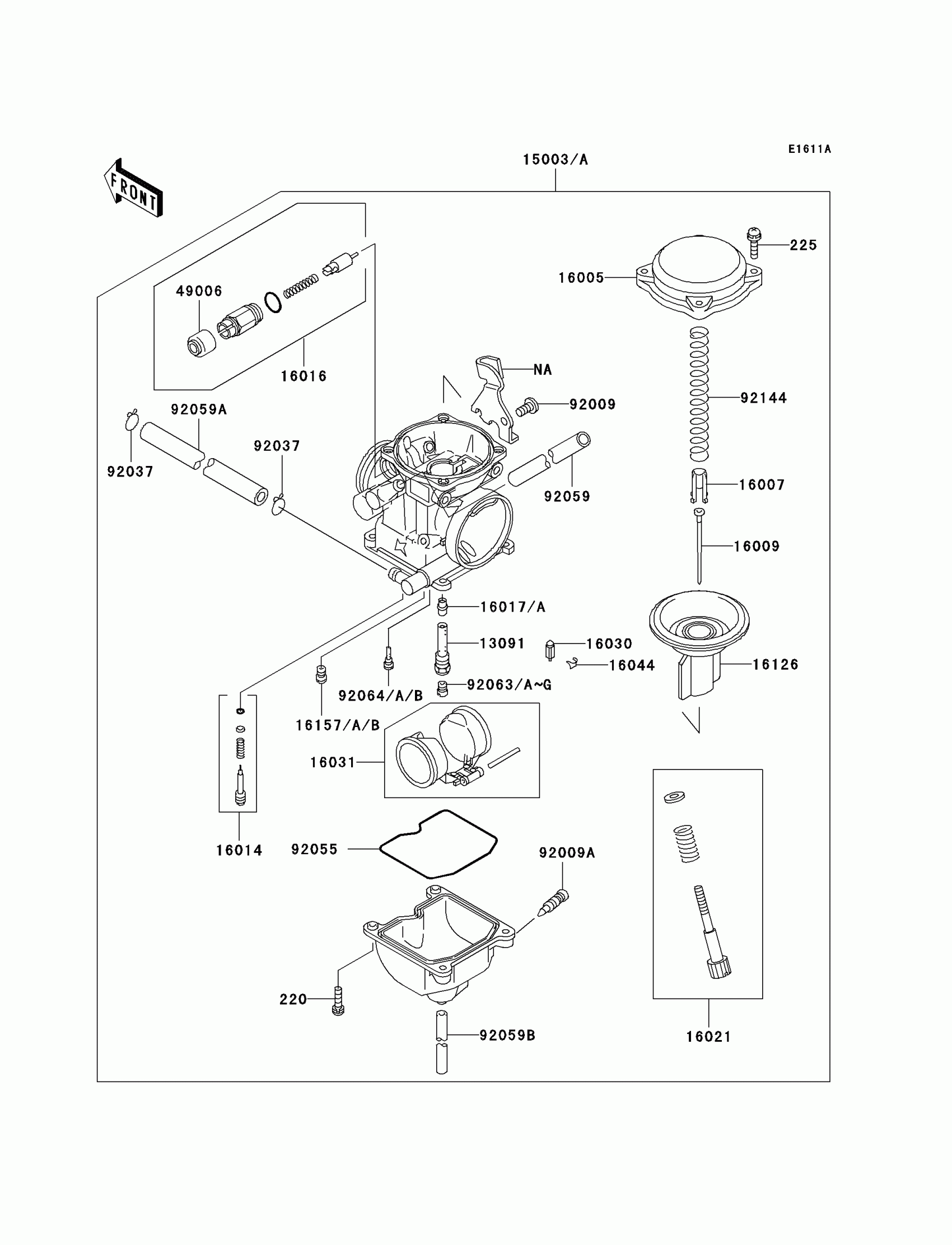 E1611A

FRONT

15003/A

225

16005

49006

16016

NA

92009

92144

92059A

92037

92037

92059

16007

16009

16017/A

13091

16030

16044

16126

92064/A/B

92063/A~G

16157/A/B

16031

16014

92055

92009A

220

92059B

16021