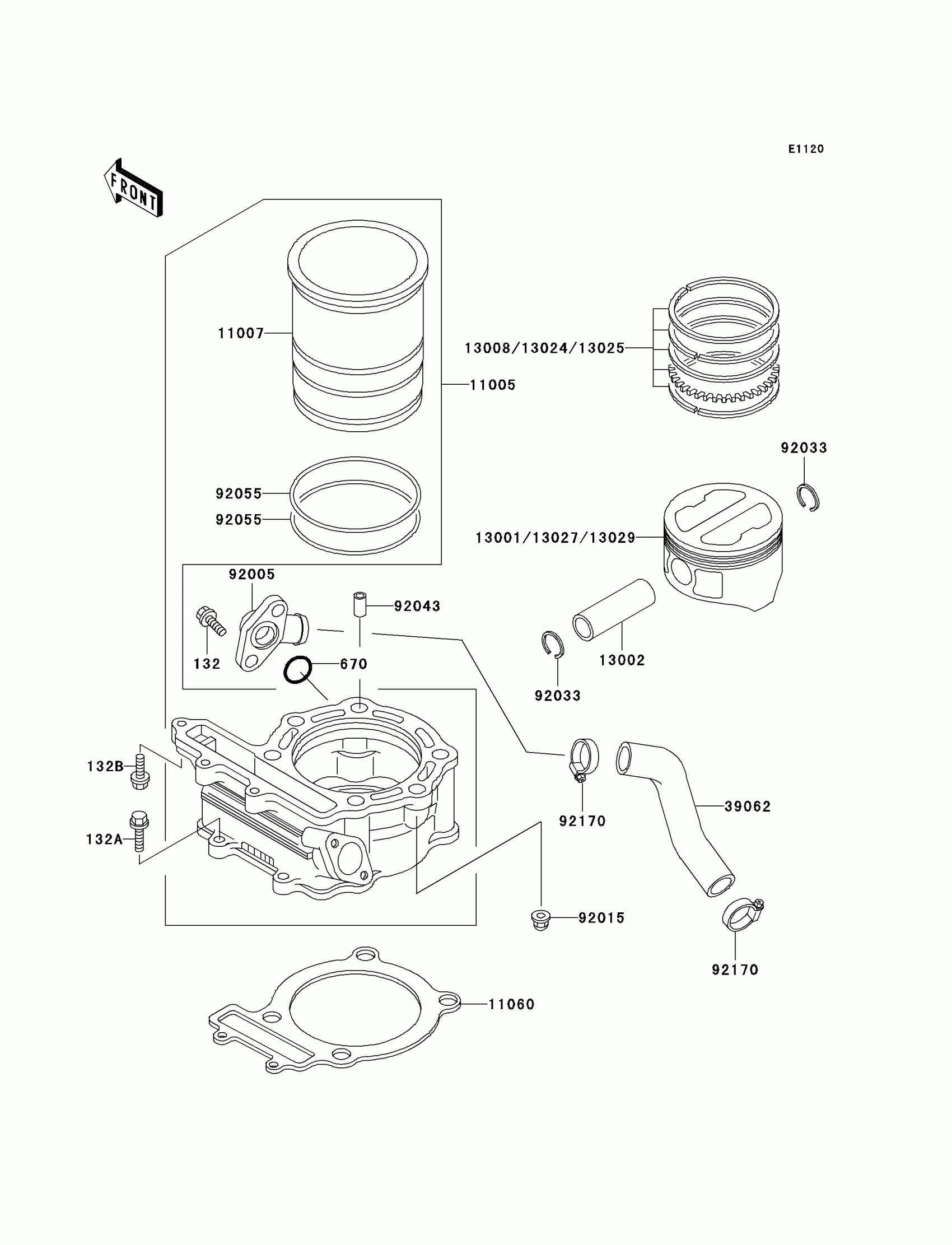 E1120

FRONT

11007

11005

13008/13024/13025

92033

92055

92055

13001/13027/13029

92005

92043

132

670

13002

92033

132B

132A

92170

39062

92015

92170

11060