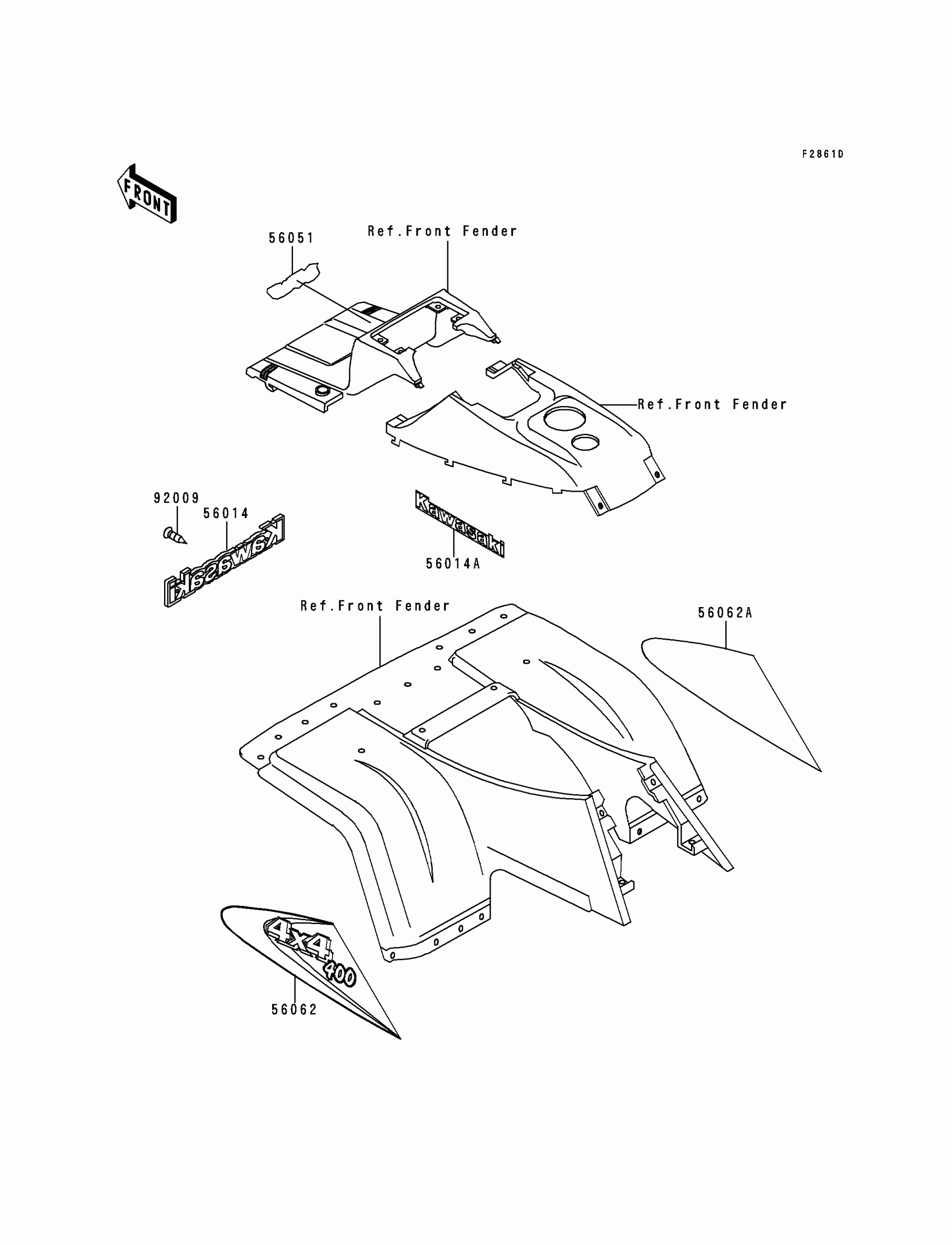 F2861D

FRONT

56051

Ref.Front Fender

Ref.Front Fender

92009

56014

Kawasaki

Kawasaki

56014A

Ref.Front Fender

56062A

4x4 400

56062