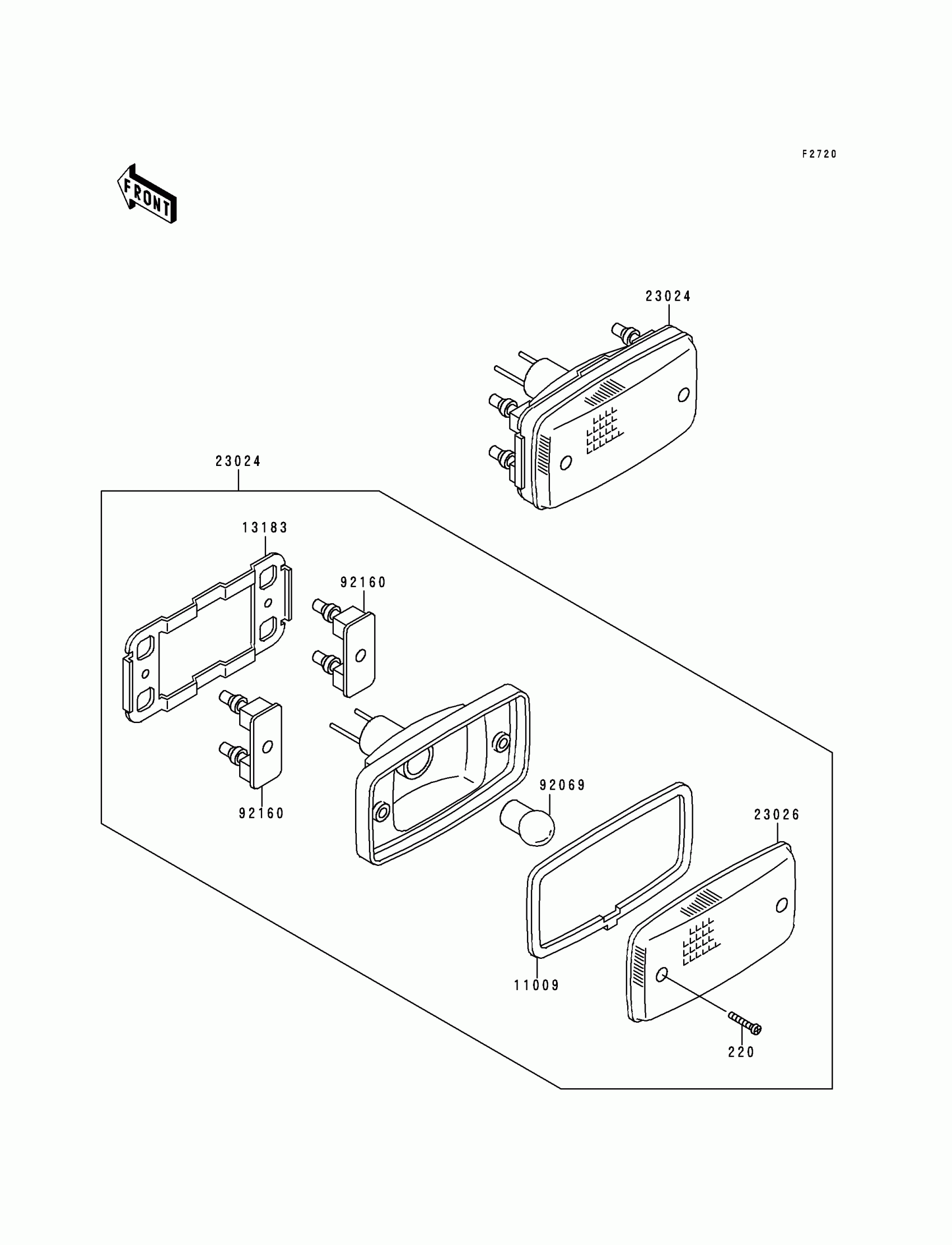 F2720

FRONT

23024

23024

13183

92160

92160

92069

23026

11009

220