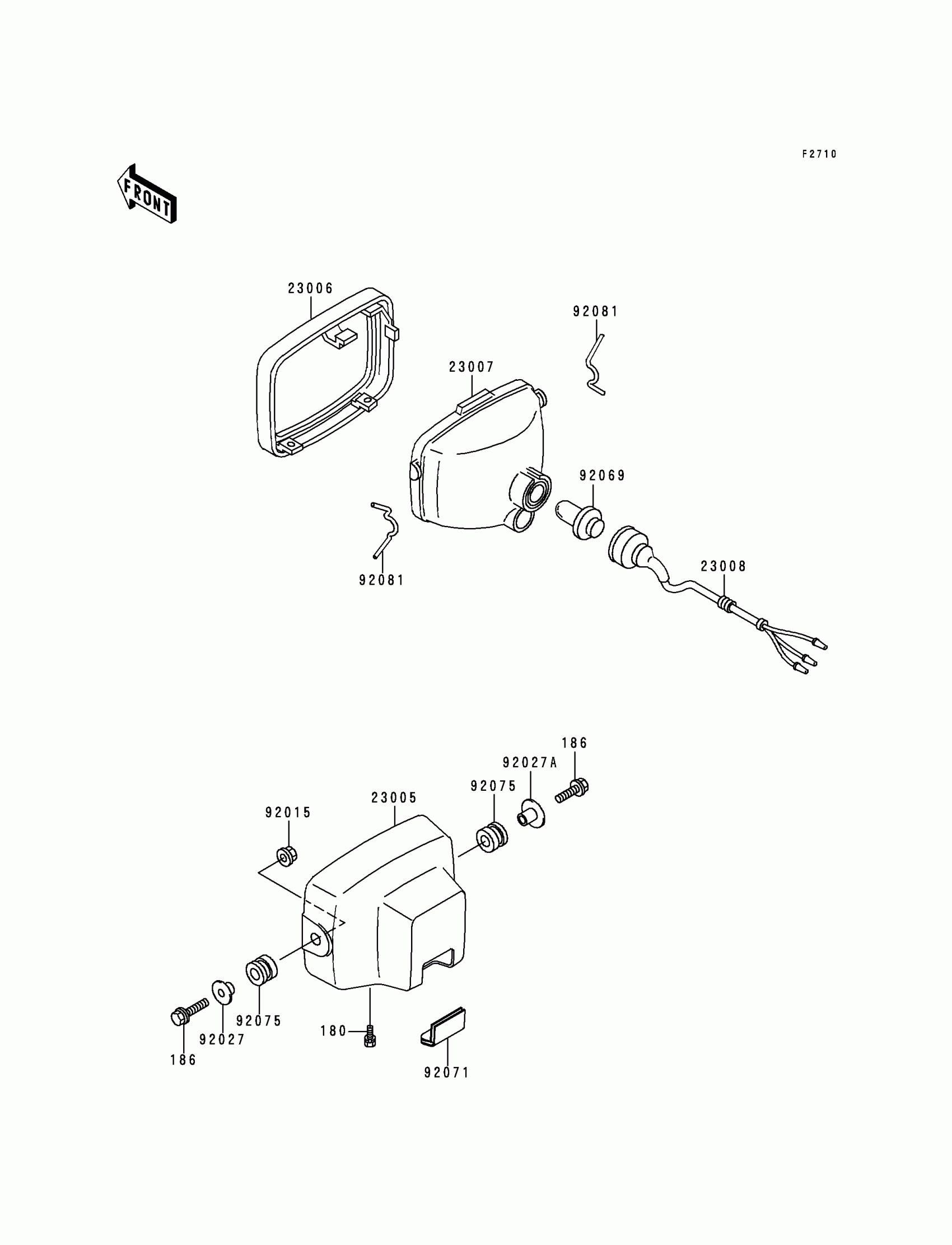 F2710

FRONT

23006

92081

23007

92069

92081

23008

186

92027A

92075

23005

92015

92075

92027

186

180

92071