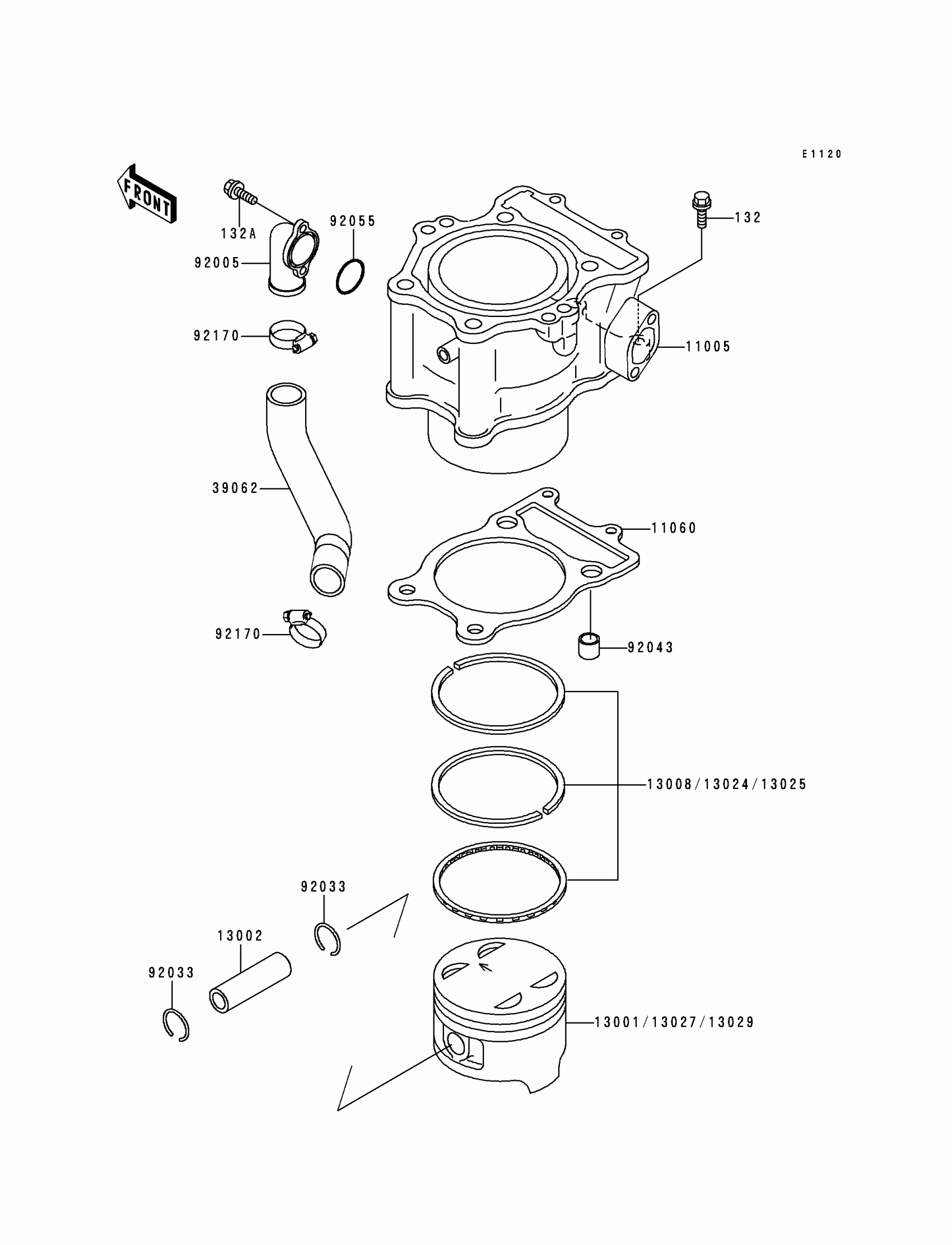 E1120

FRONT

132A

92055

132

92005

92170

11005

39062

11060

92170

92043

13008/13024/13025

92033

13002

92033

13001/13027/13029