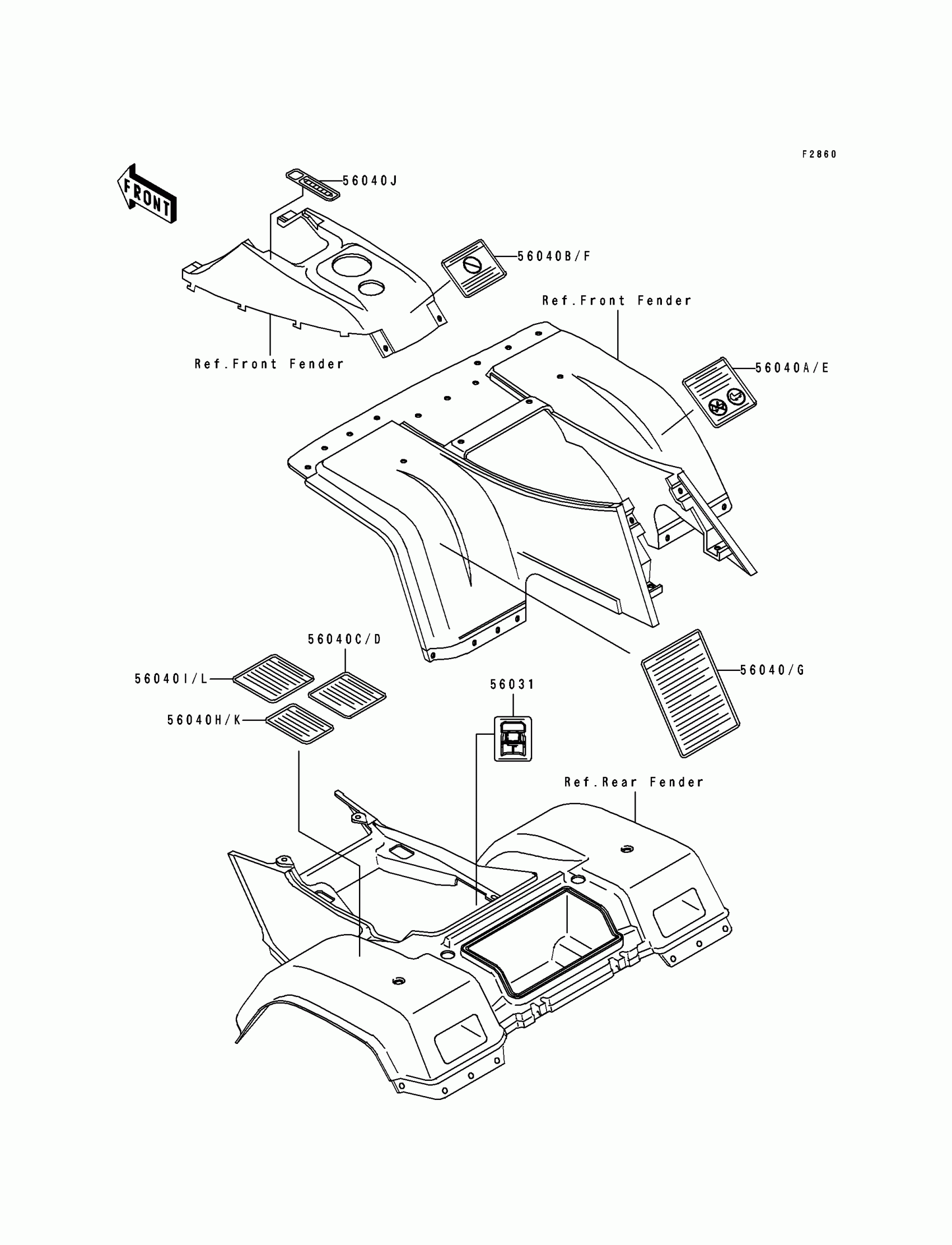 F2860

FRONT

56040J

56040B/F

Ref.Front Fender

Ref.Front Fender

56040A/E

56040C/D

56040I/L

56040H/K

56031

56040/G

Ref.Rear Fender