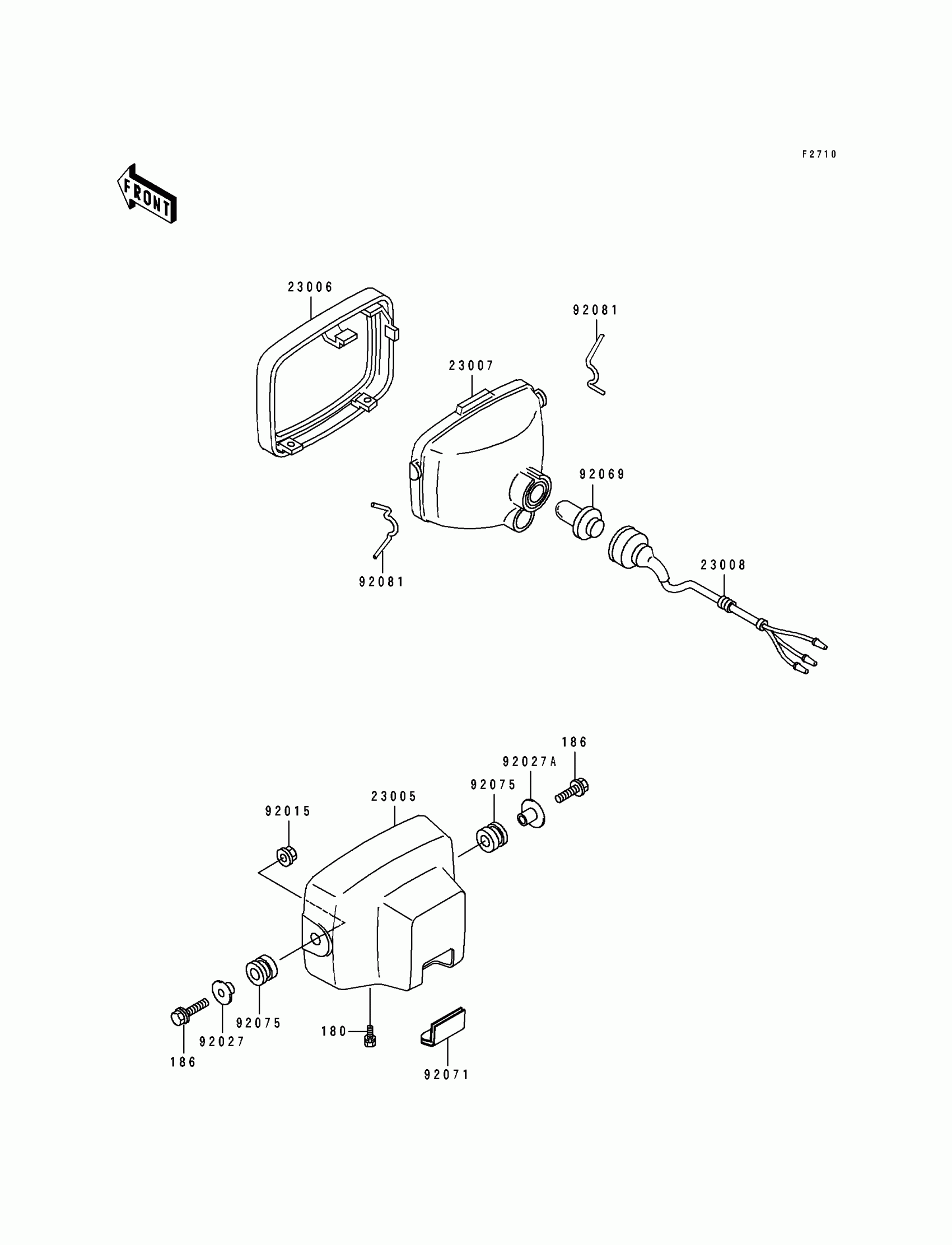 F2710

FRONT

23006

92081

23007

92069

92081

23008

186

92027A

92075

23005

92015

92075

92027

186

180

92071