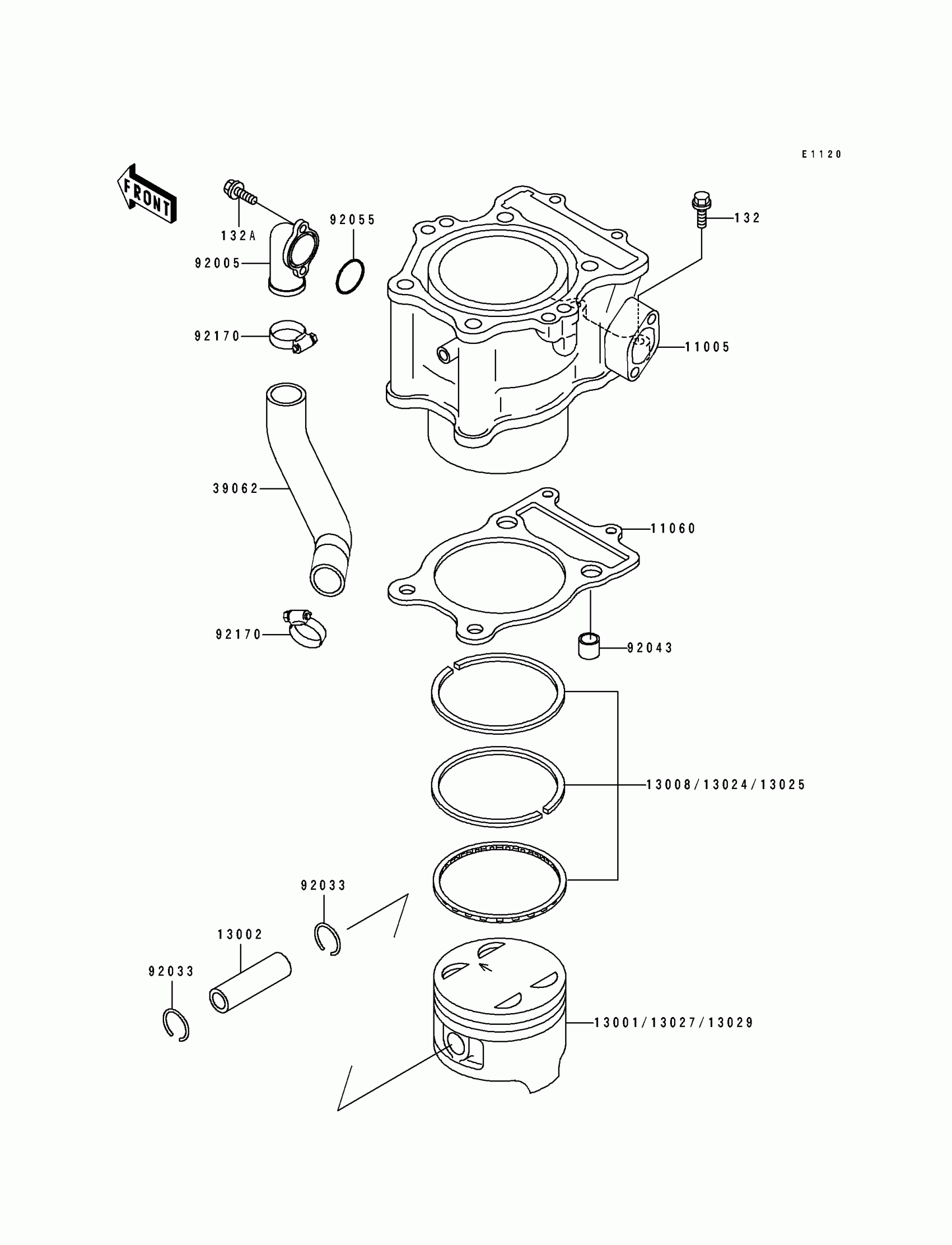 E1120

FRONT

132A

92055

132

92005

92170

11005

39062

11060

92170

92043

13008/13024/13025

92033

13002

92033

13001/13027/13029