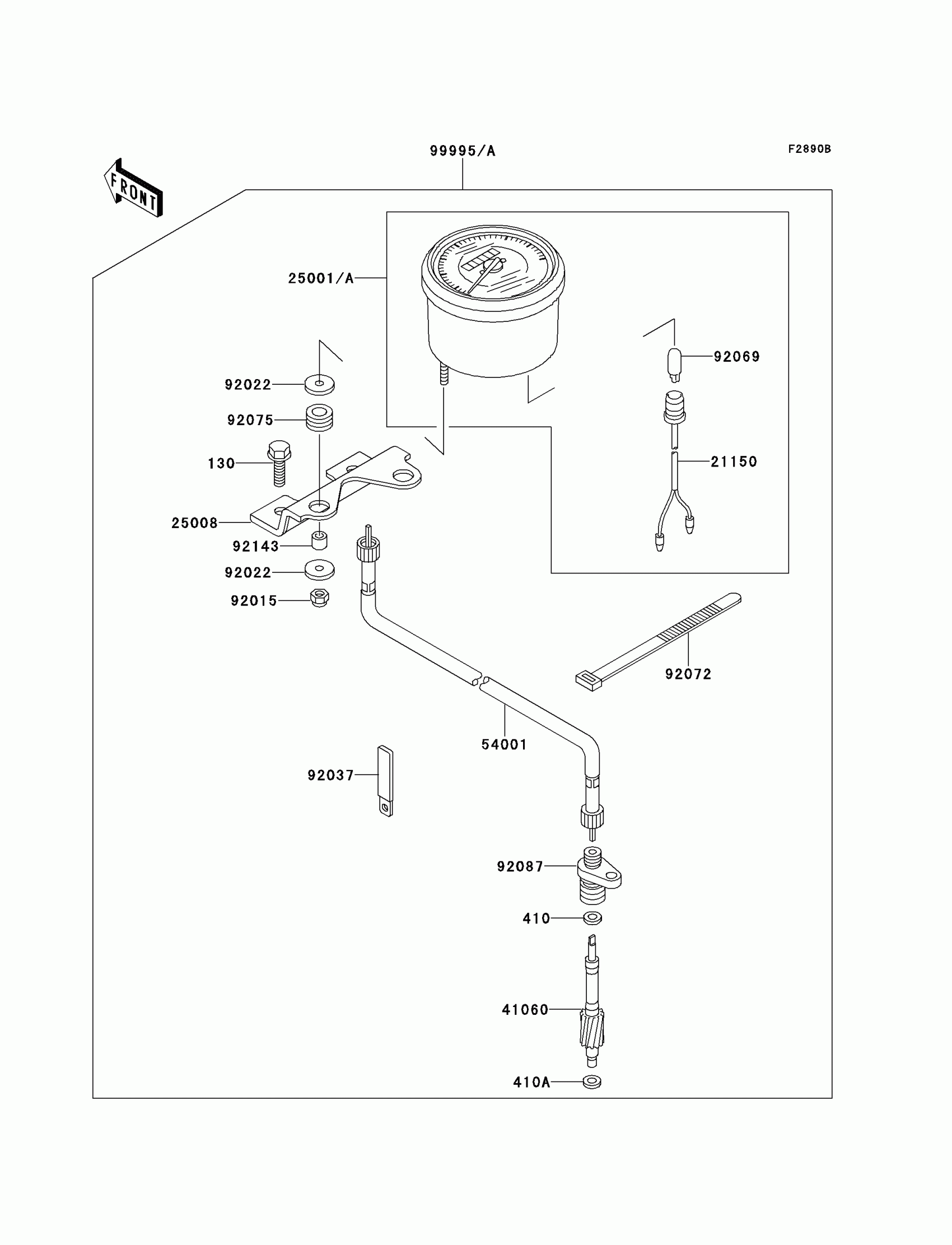 99995/A

F2890B

FRONT

25001/A

92069

92022

92075

130

21150

25008

92143

92022

92015

92072

54001

92037

92087

410

41060

410A