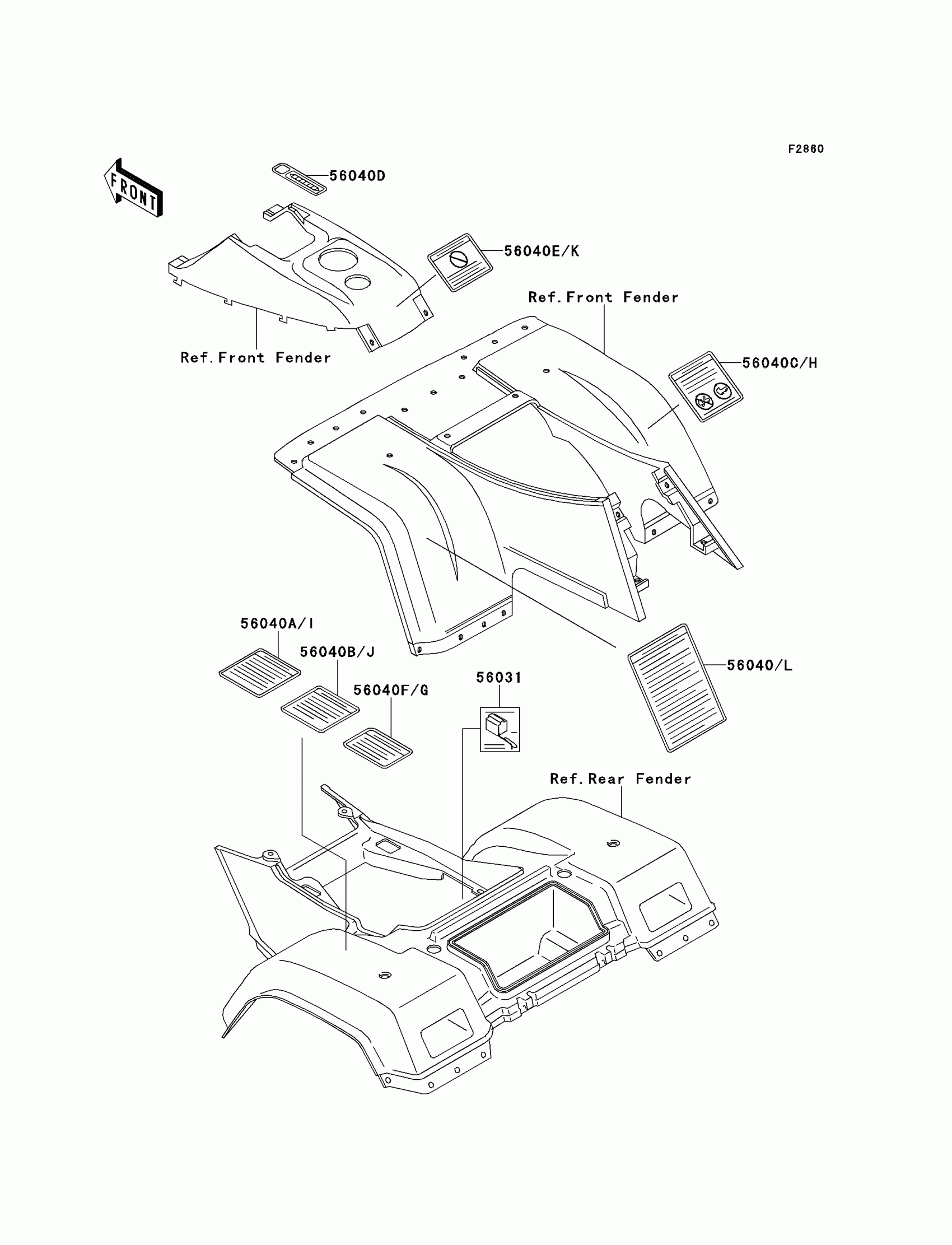 F2860

FRONT

56040D

56040E/K

Ref.Front Fender

Ref.Front Fender

56040C/H

56040A/I

56040B/J

56040F/G

56031

56040/L

Ref.Rear Fender