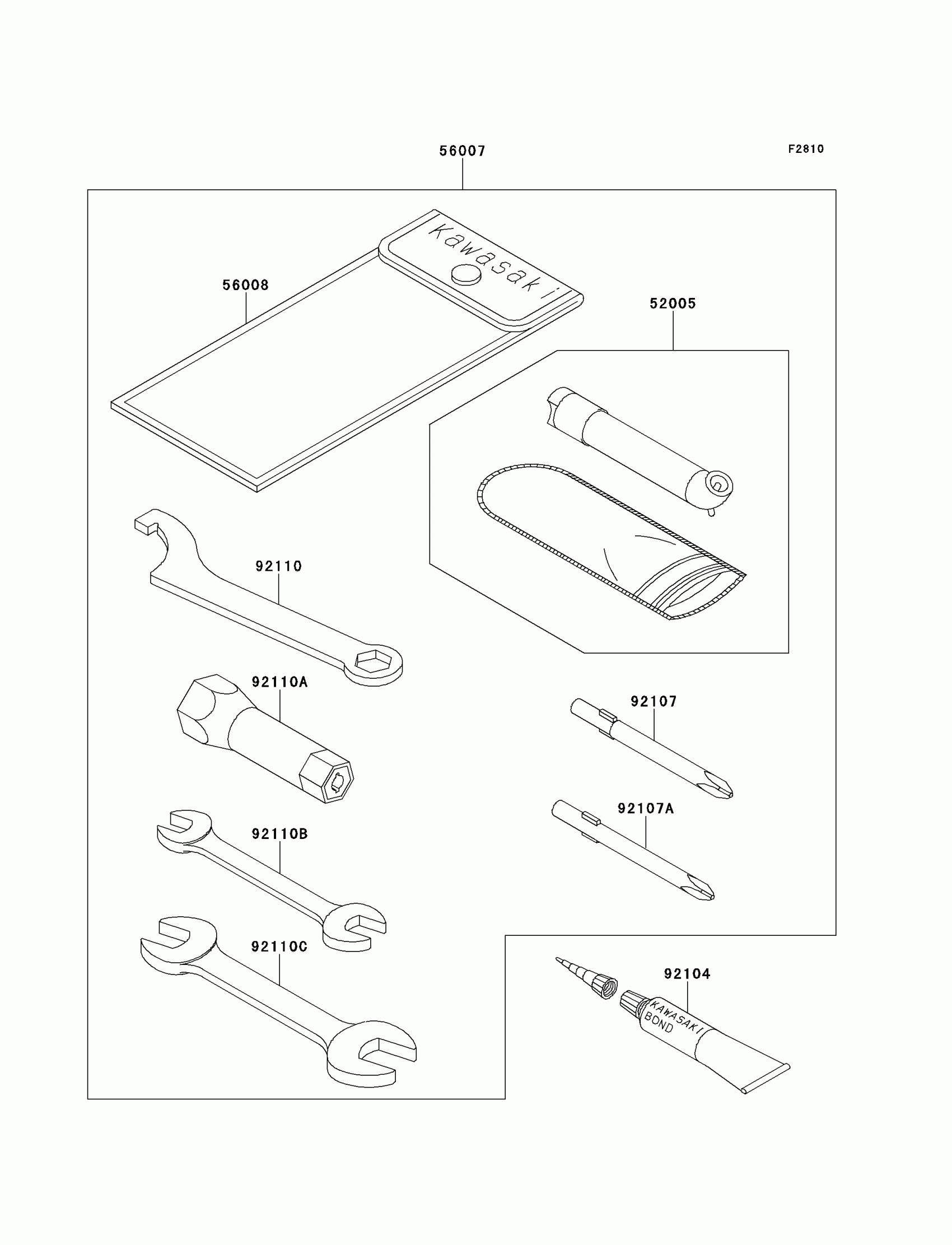 56007

F2810

Kawasaki

56008

52005

92110

92110A

92107

92107A

92110B

92110C

92104

KAWASAKI BOND