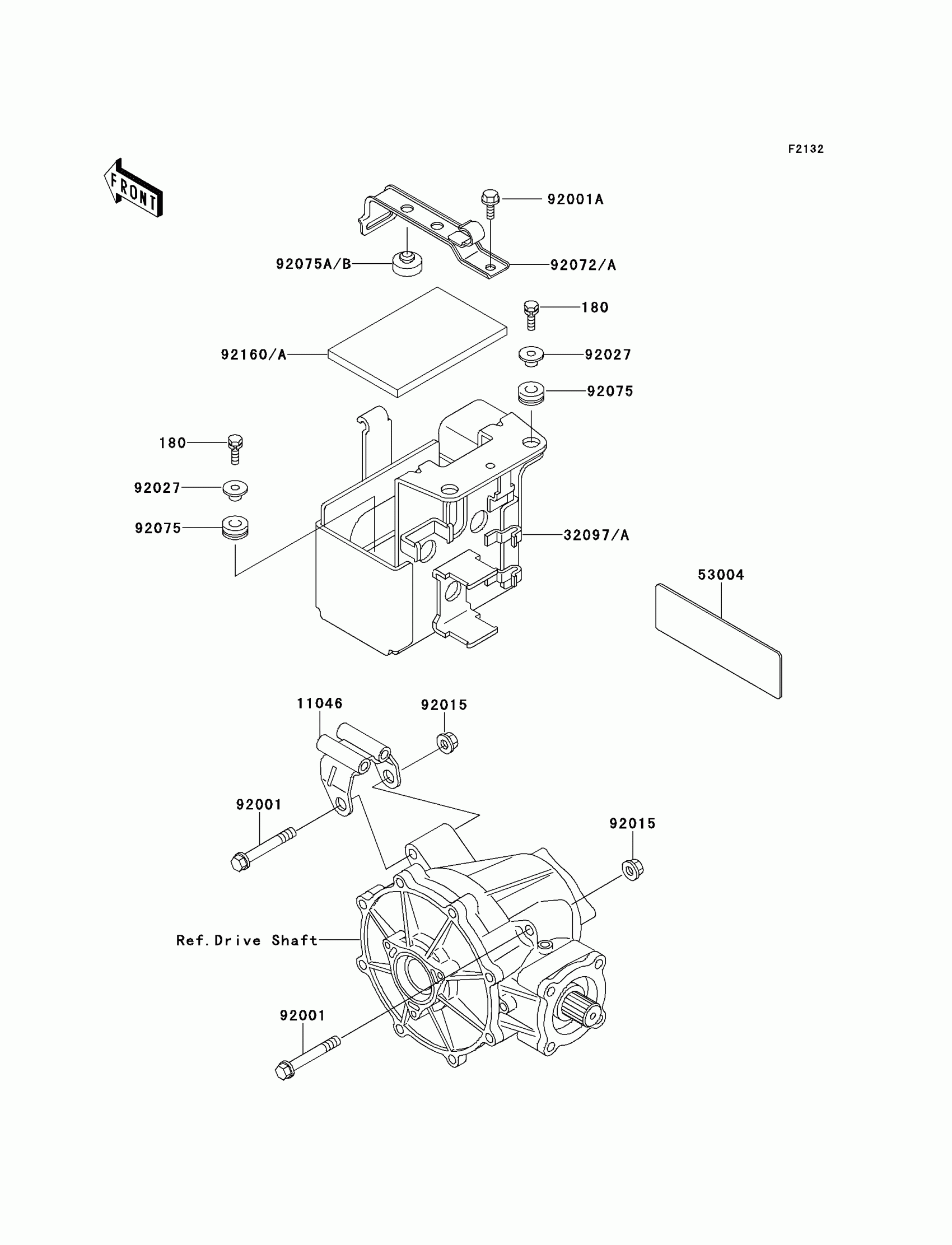 F2132

FRONT

92001A

92075A/B

92072/A

180

92160/A

92027

92075

180

92027

92075

32097/A

53004

11046

92015

92001

92015

Ref.Drive Shaft

92001