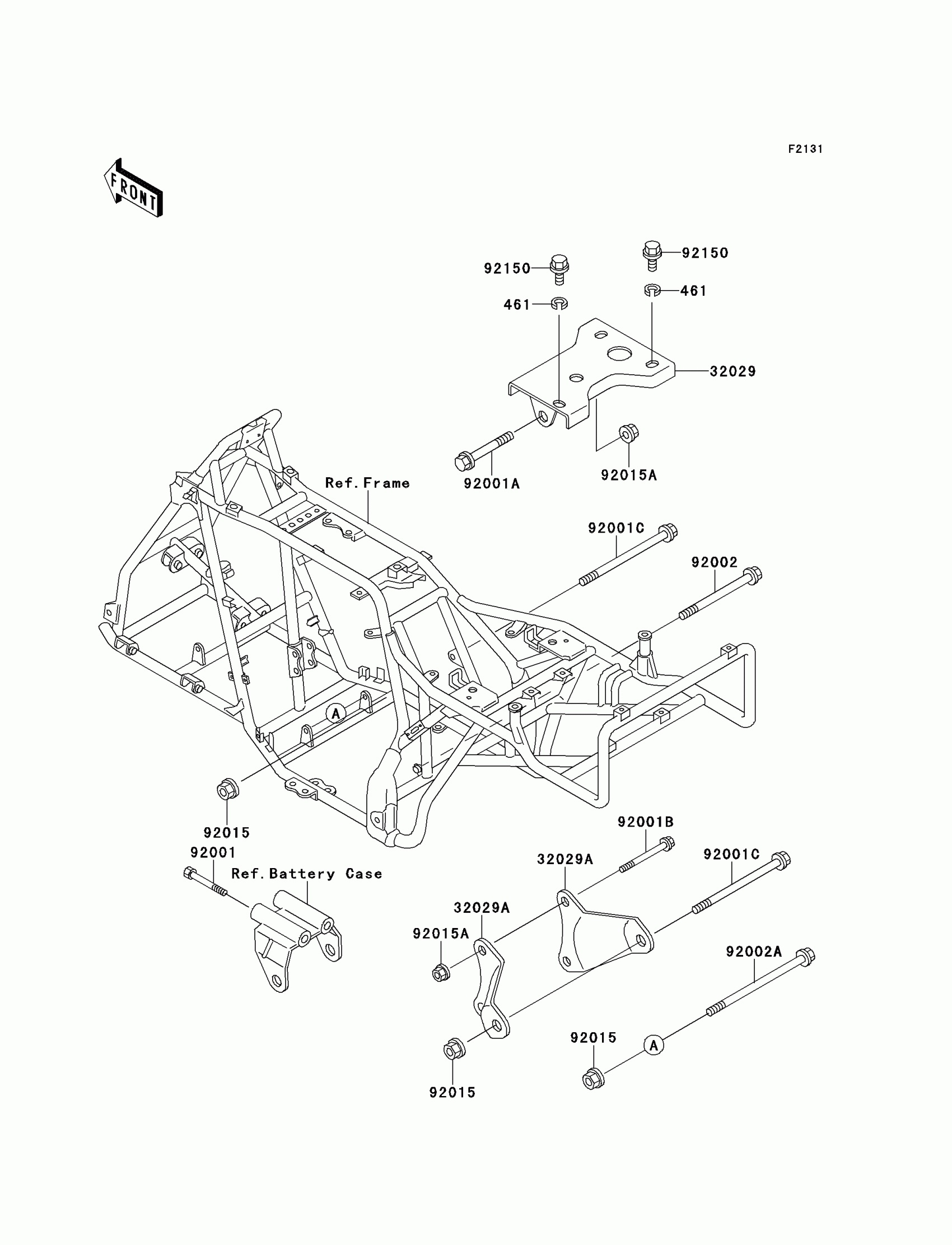 F2131

FRONT

92150
92150
461
461
32029
92001A
92015A
Ref.Frame
92001C
92002
A
92015
92001
Ref.Battery Case
92001B
32029A
92001C
32029A
92015A
92002A
92015
A
92015